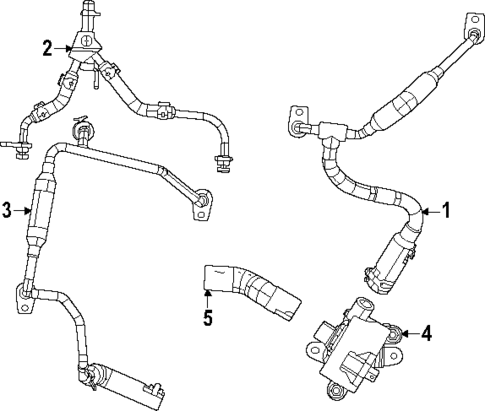 2
3
1
5
4