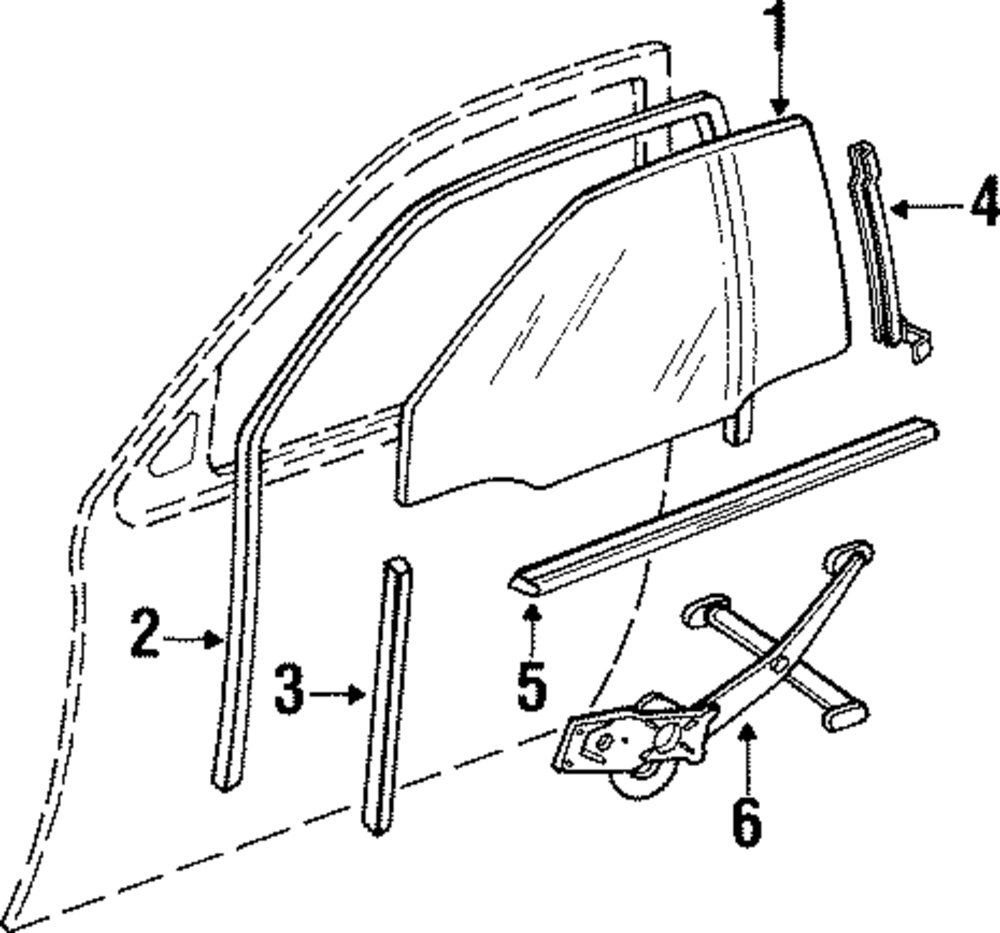 1
4
2
3
5
6