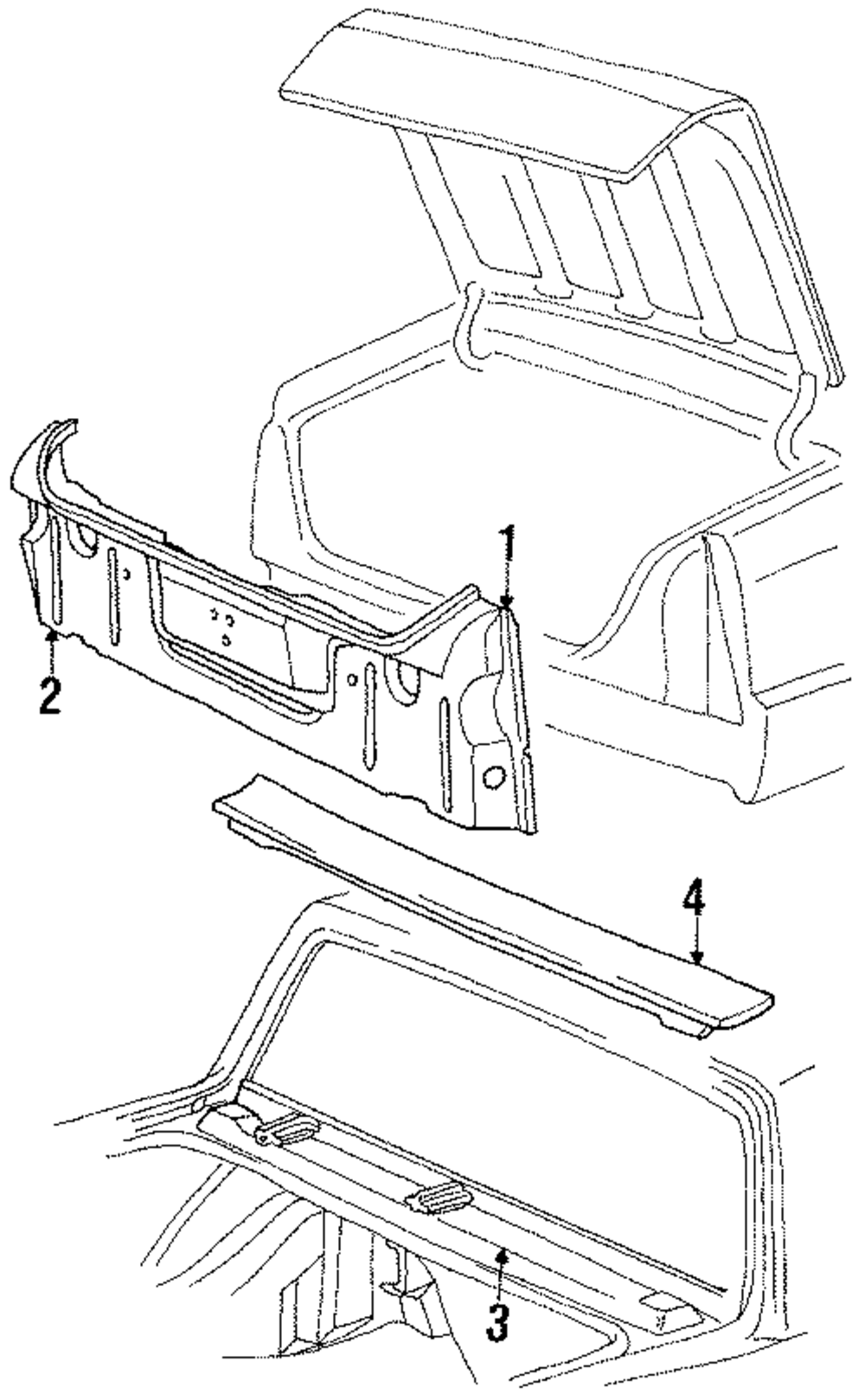 1
2
4
3