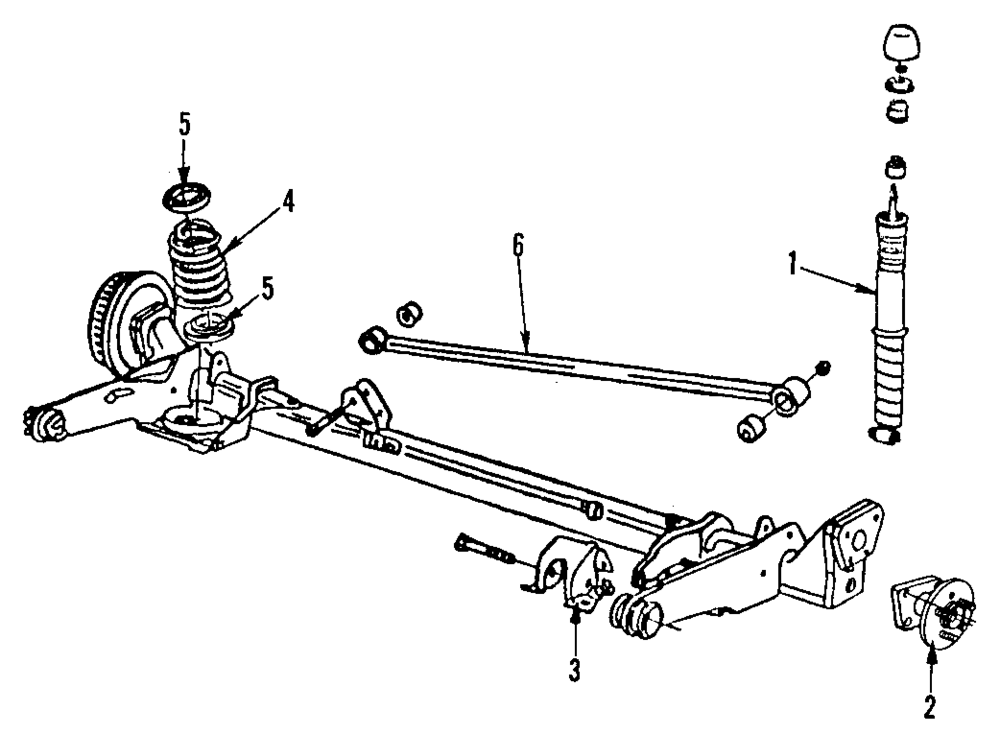 5
4
5
6
1
3
2