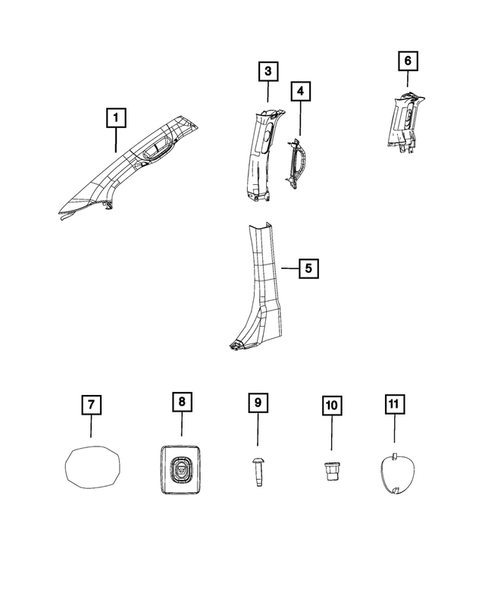 1
3
4
6
5
7
8
9
10
11