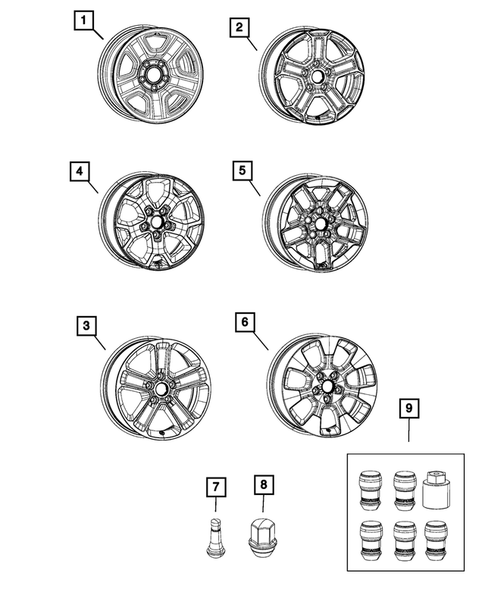 1
2
4
5
3
6
9
7
8