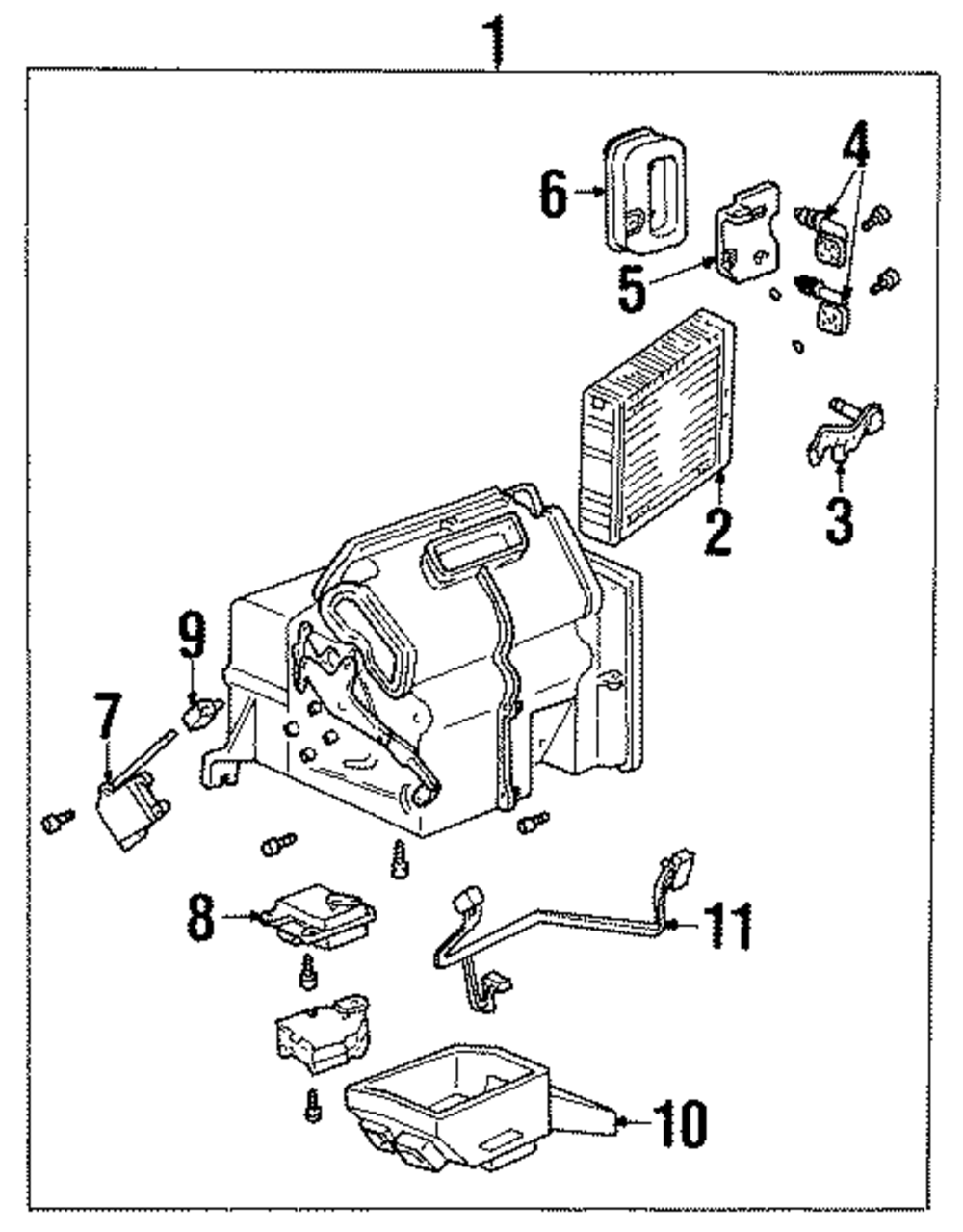 1
6
4
5
2
3
9
7
8
11
10