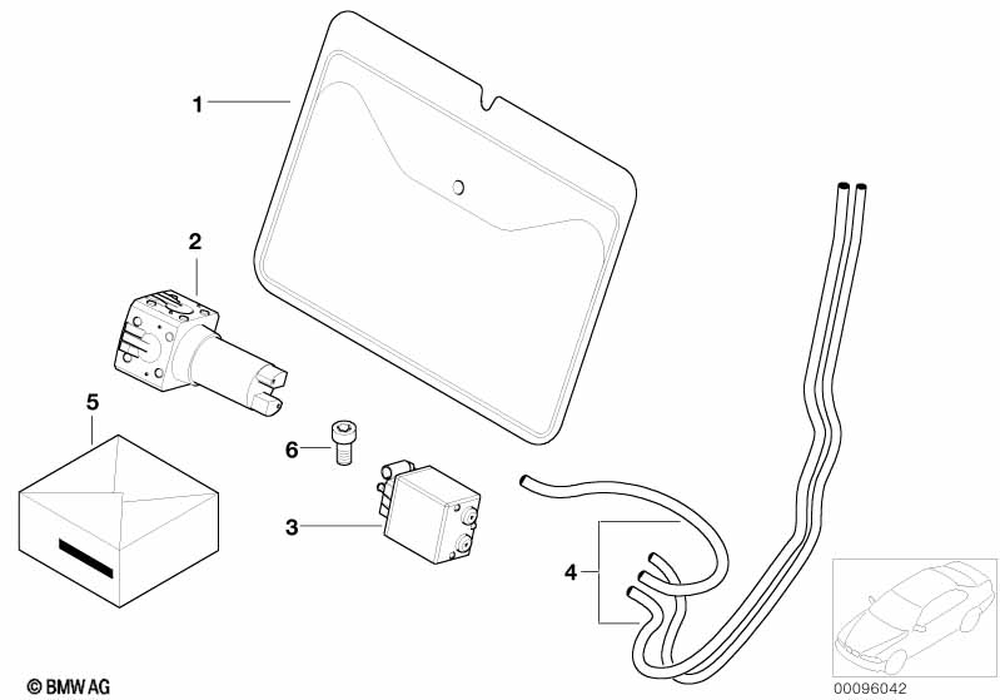 1
2
5
6
3
4
© BMW AG
00096042