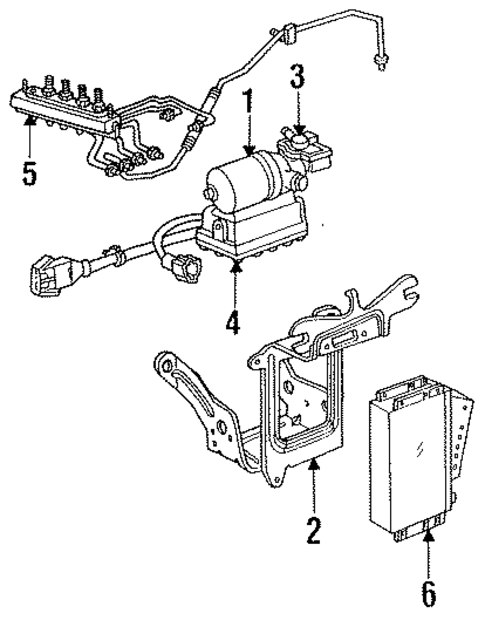 3
1
5
4
2
6