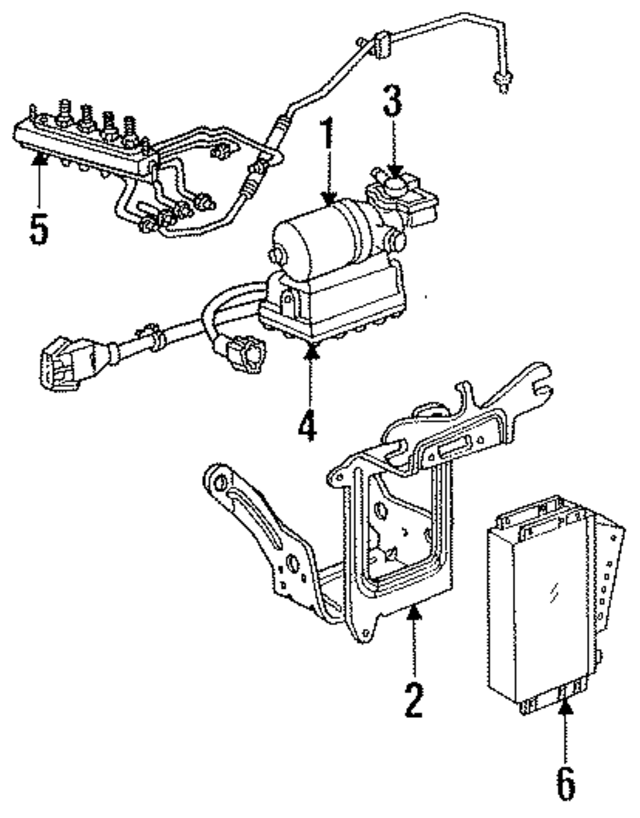 3
1
5
4
2
6