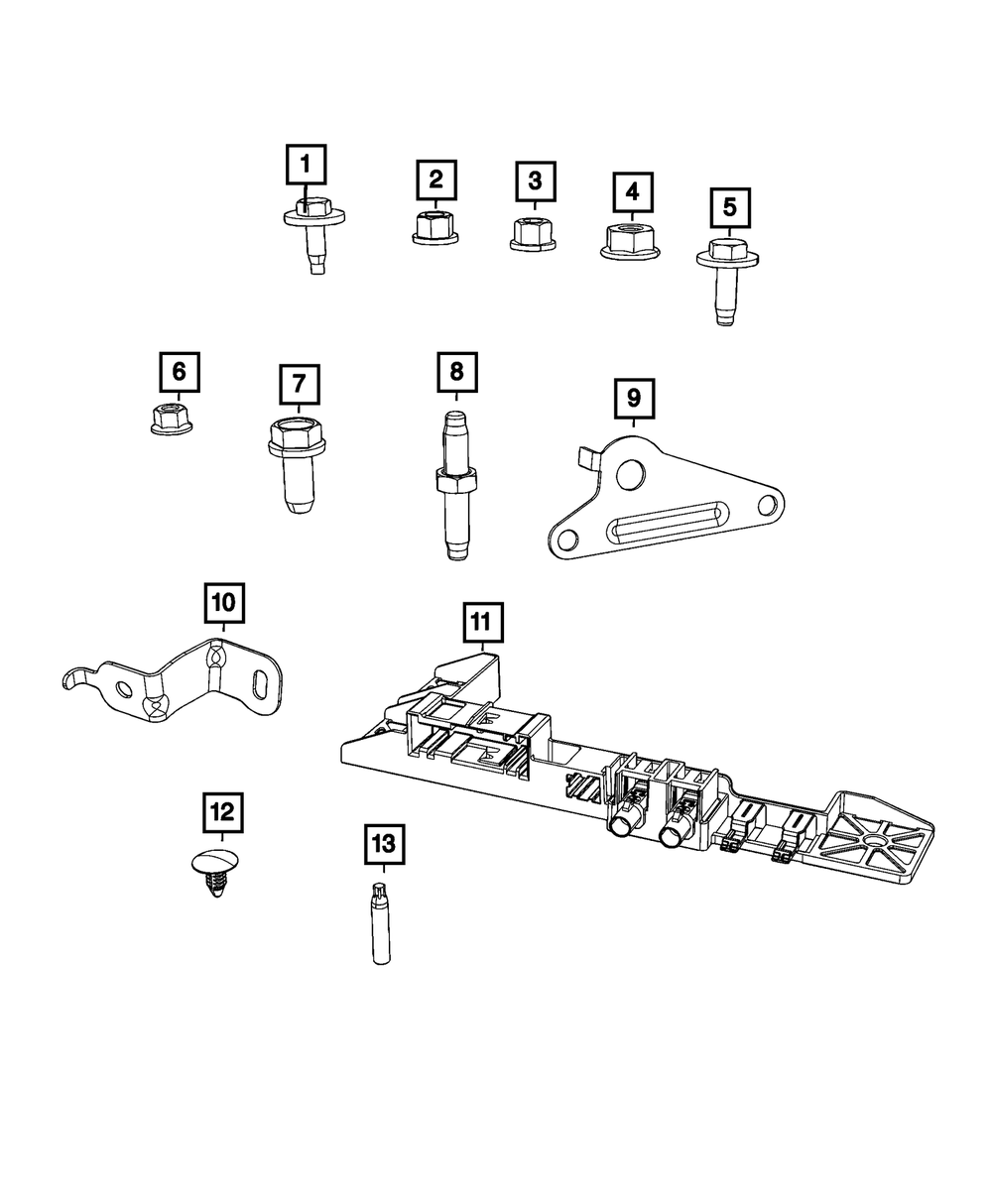 1
2
3
4
5
6
7
8
9
10
11
12
13