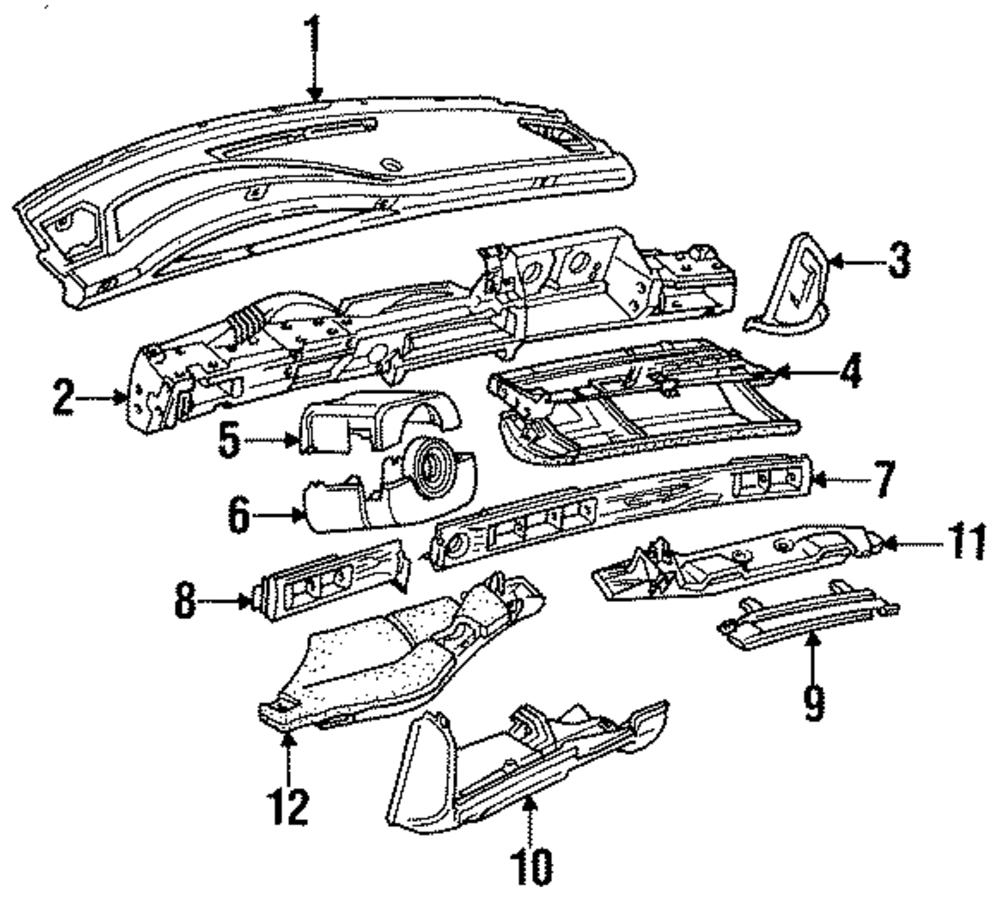 1
3
2
4
5
7
6
11
8
9
12
10