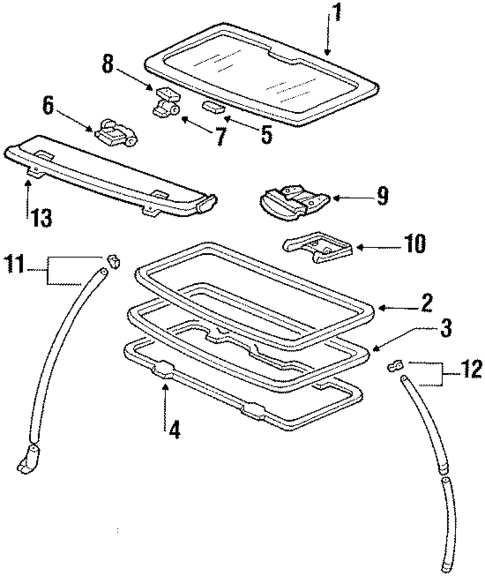 1
8
6
7
5
13
9
10
11
2
3
12
4