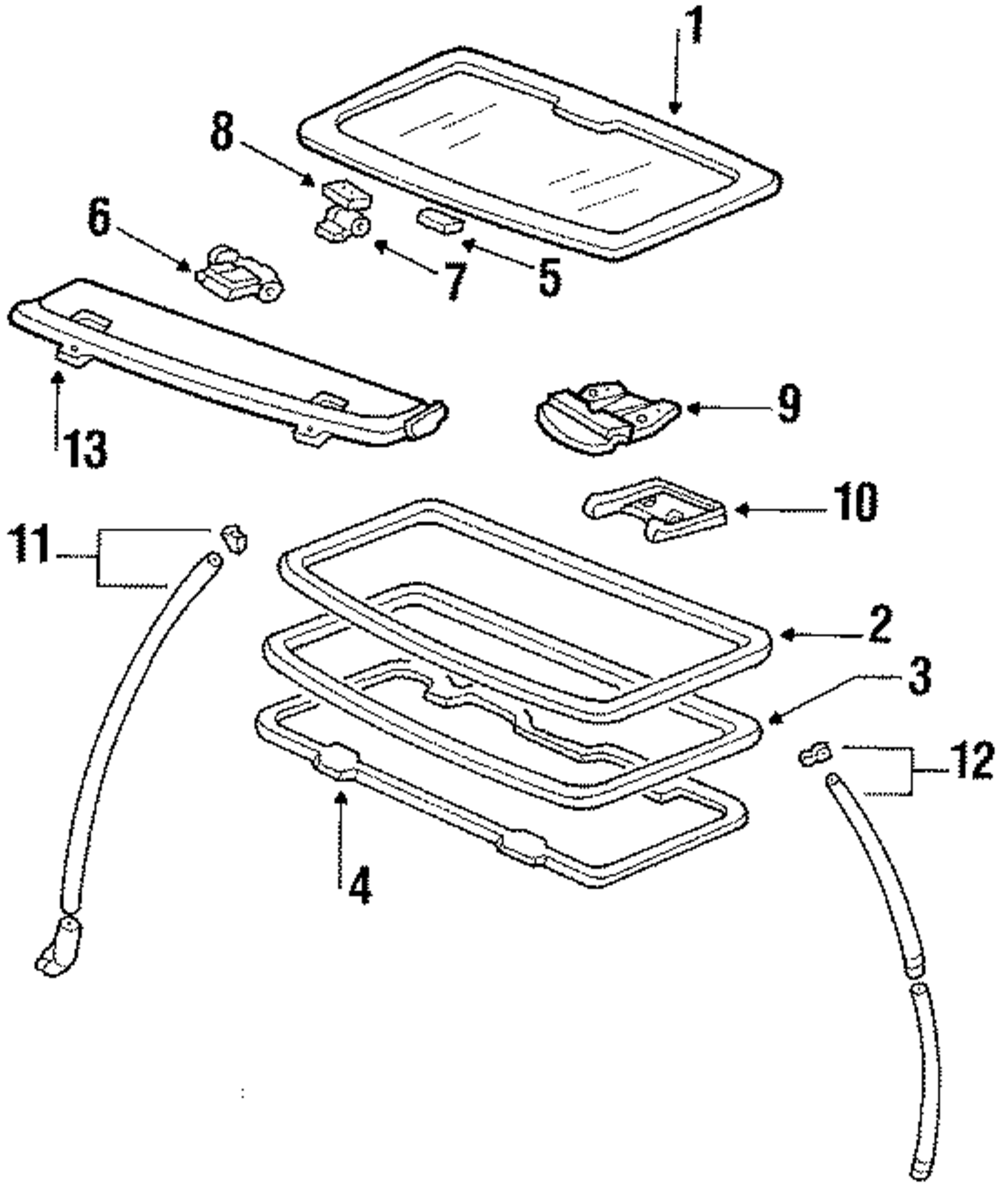 1
8
6
7
5
13
9
10
11
2
3
12
4