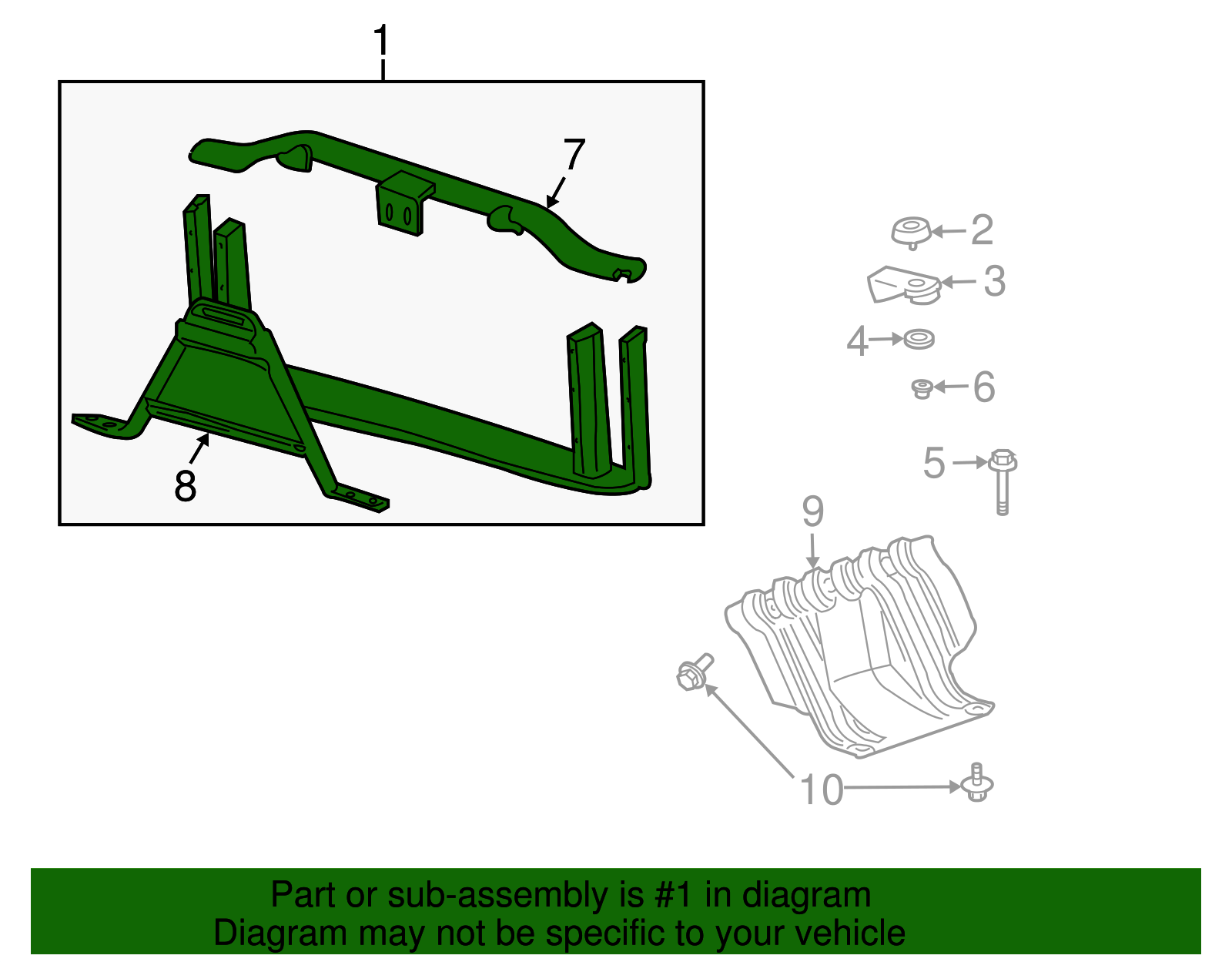 1

7

8

2

3

4

6

5

9

10

Part or sub-assembly is #1 in diagram
Diagram may not be specific to your vehicle