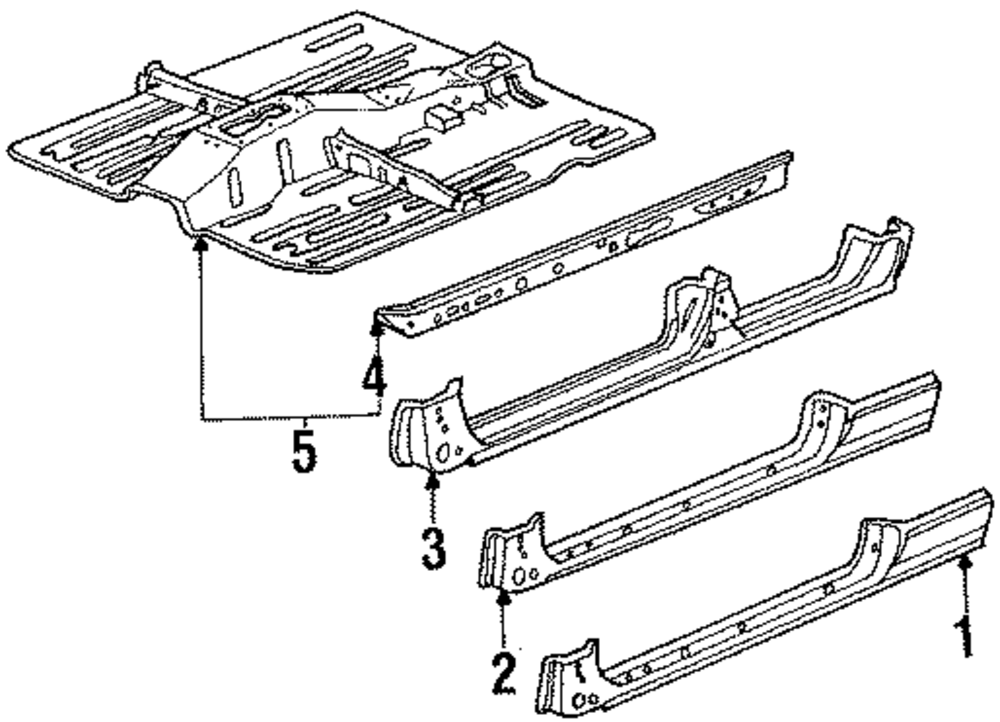 4
5
3
2
1