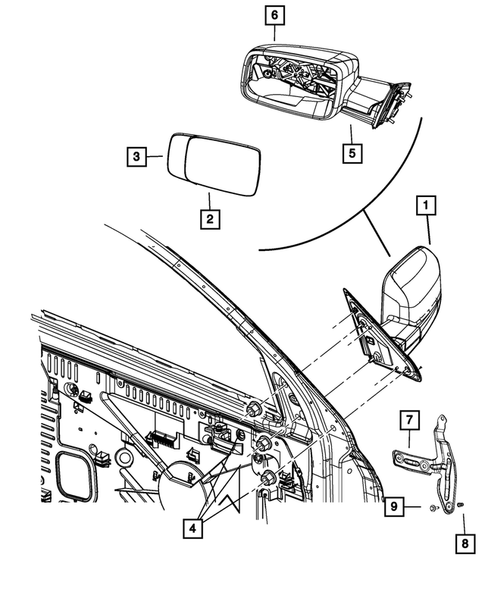 6
3
5
2
1
7
9
4
8