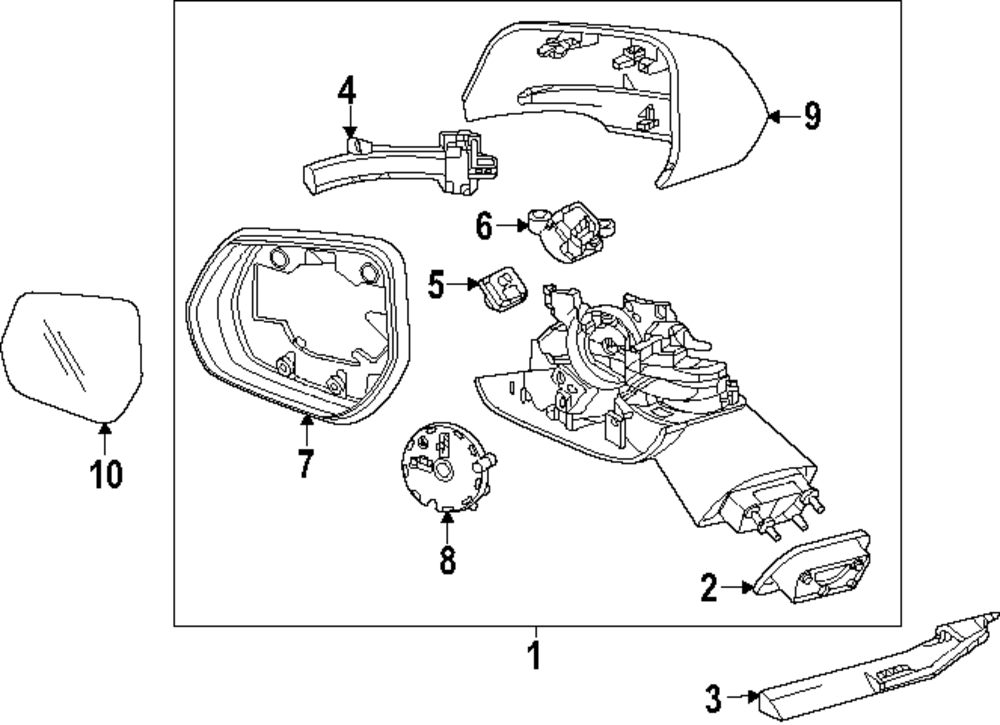 4
9
6
5
10
7
8
2
1
3