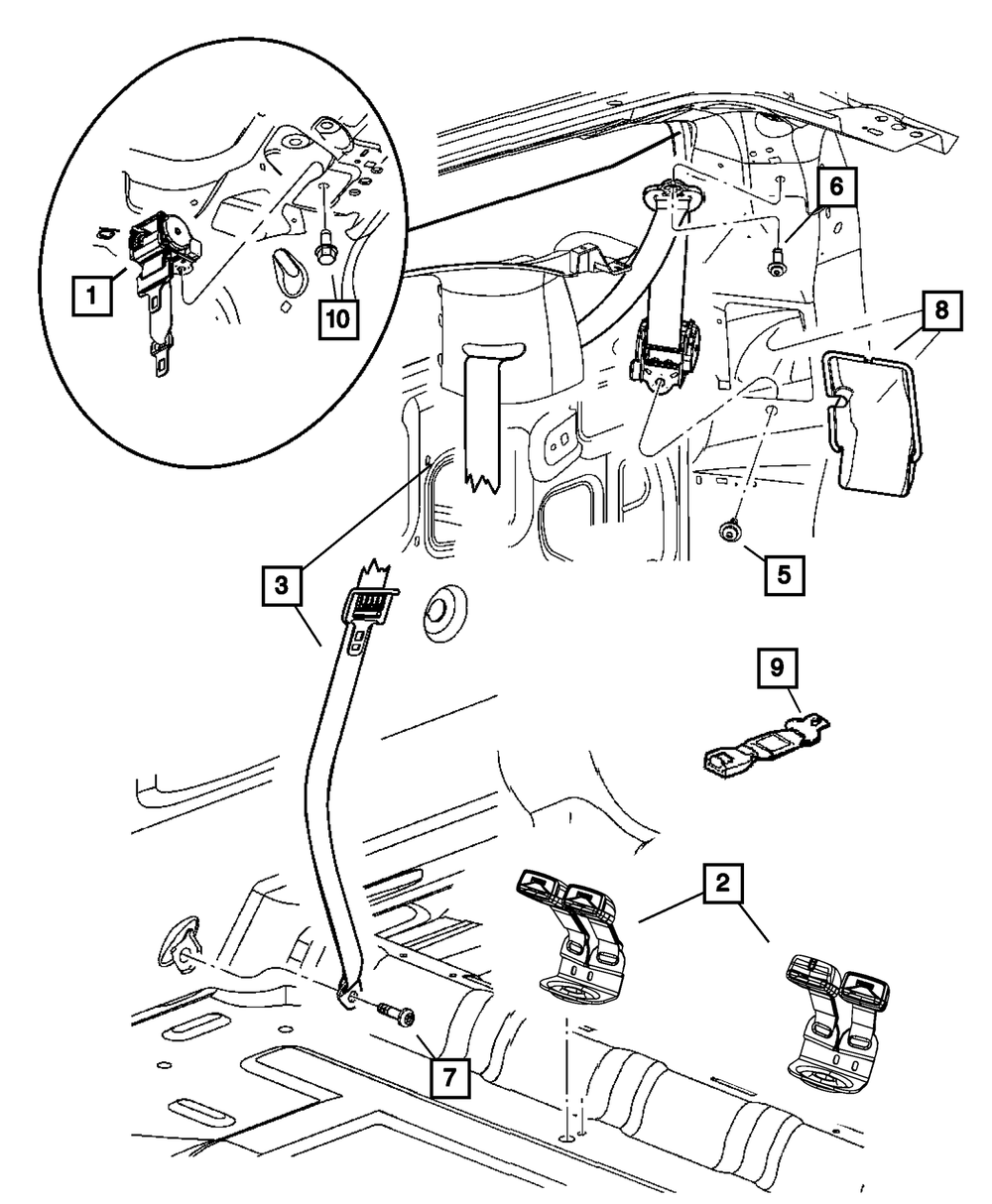 1
10
6
8
3
5
9
2
7