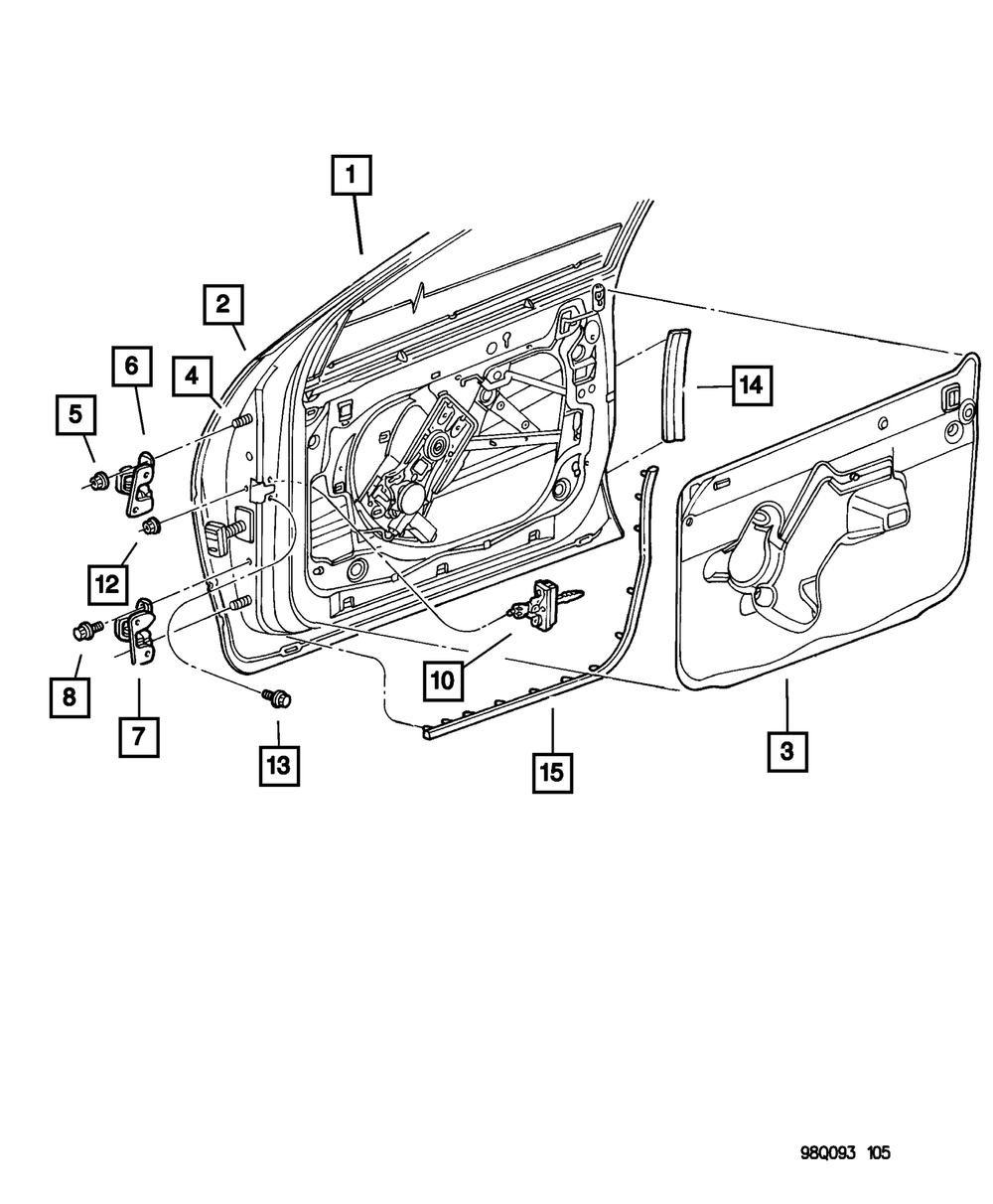 1
2
6
4
14
5
12
10
8
7
13
15
3

98Q093 105