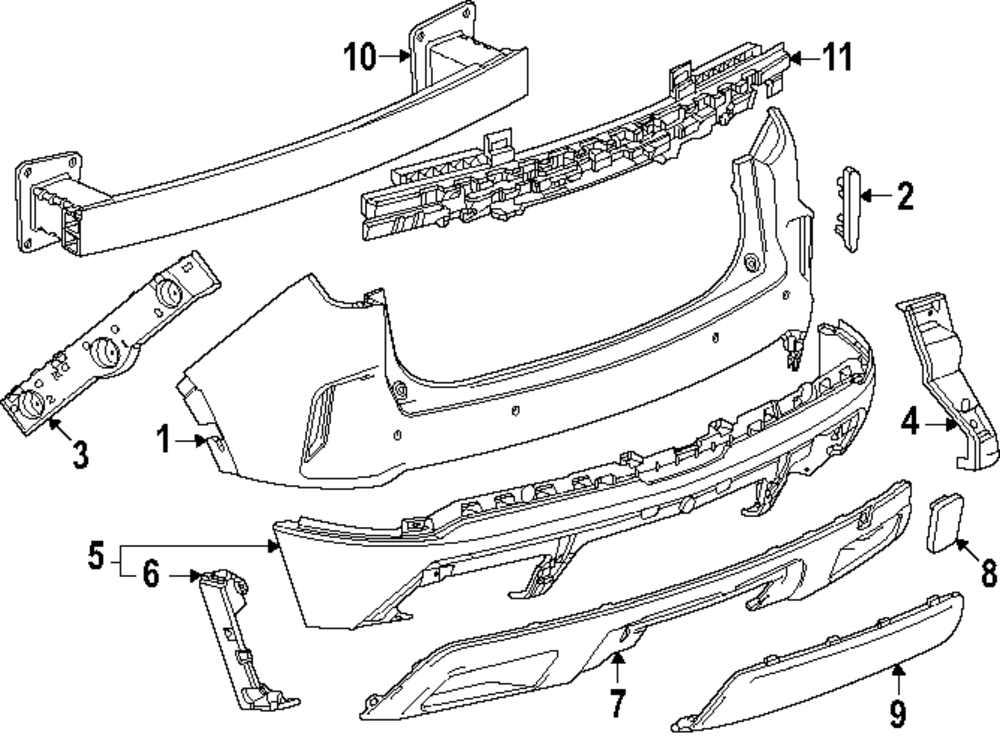 10
11
2
3
1
4
5
6
8
7
9