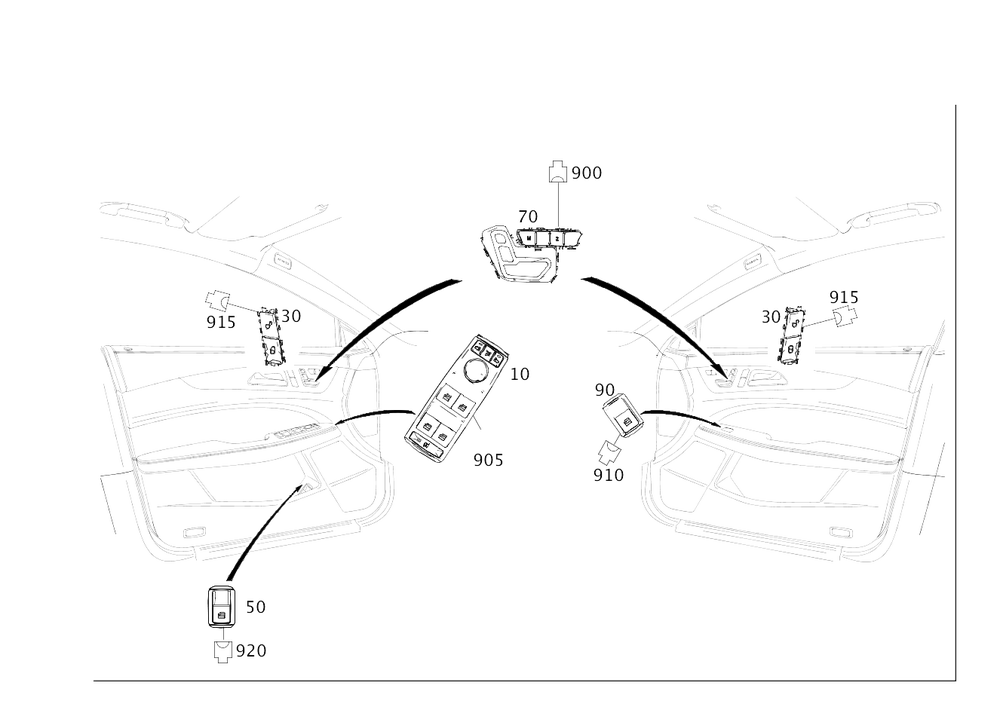 900
70
915
30
30
915
10
90
905
910
50
920