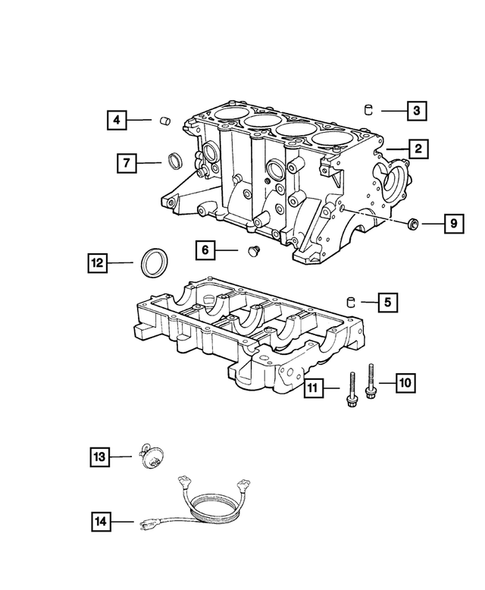 4
3
2
7
9
6
12
5
11
10
13
14