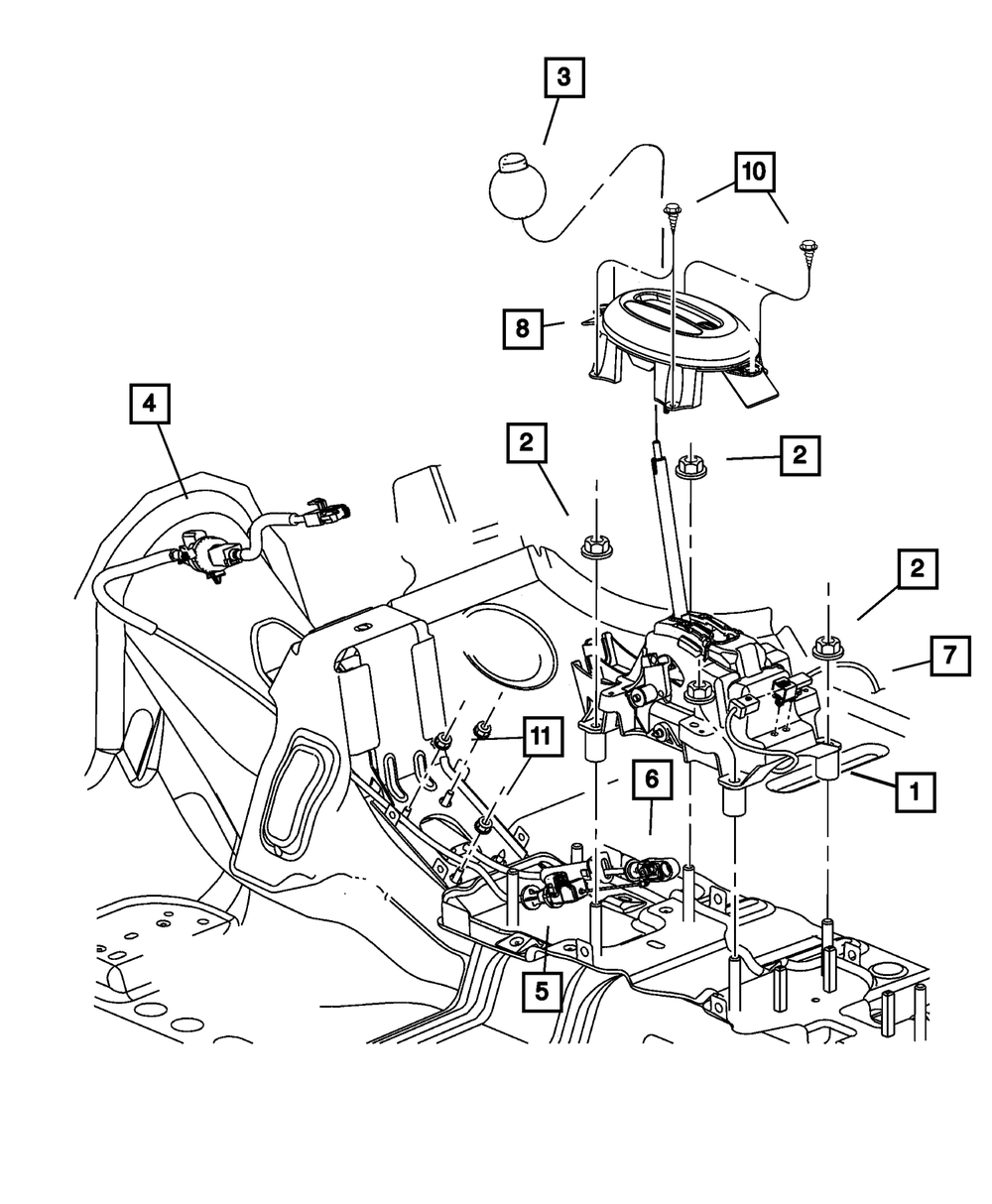 3
10
8
4
2
2
2
7
11
6
1
5