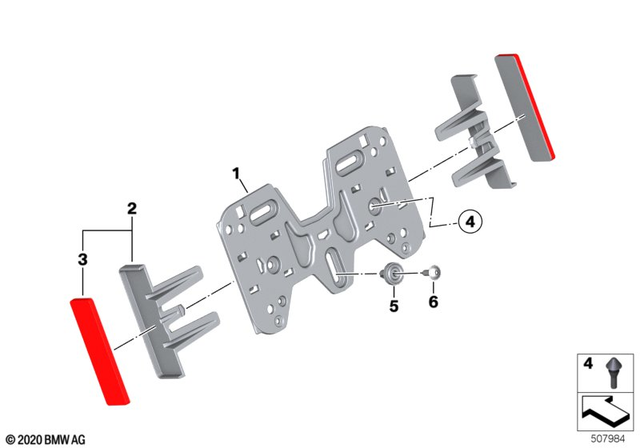 1
2
3
4
5
6
4
© 2020 BMW AG
507984