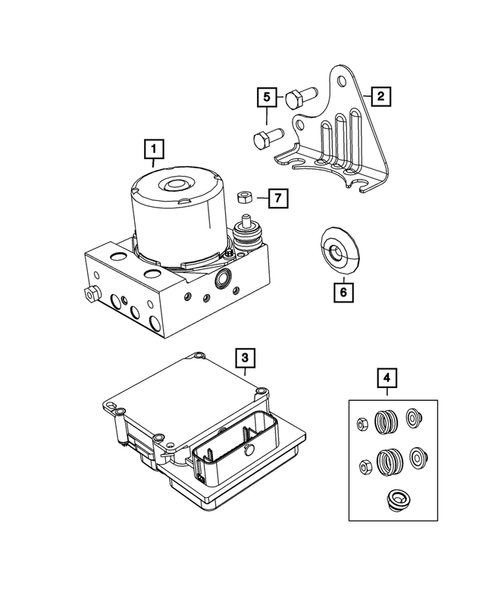 5
2
1
7
6
3
4