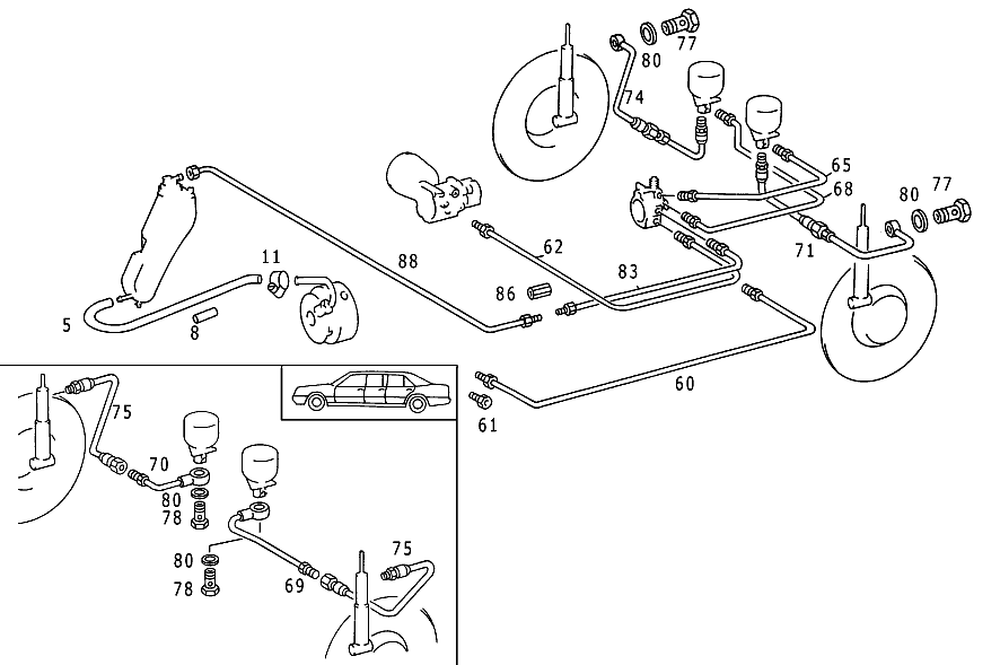 77
80
74
65
68
80
77
71
11
88
62
83
86
5
8
60
61
75
70
80
78
80
78
69
75