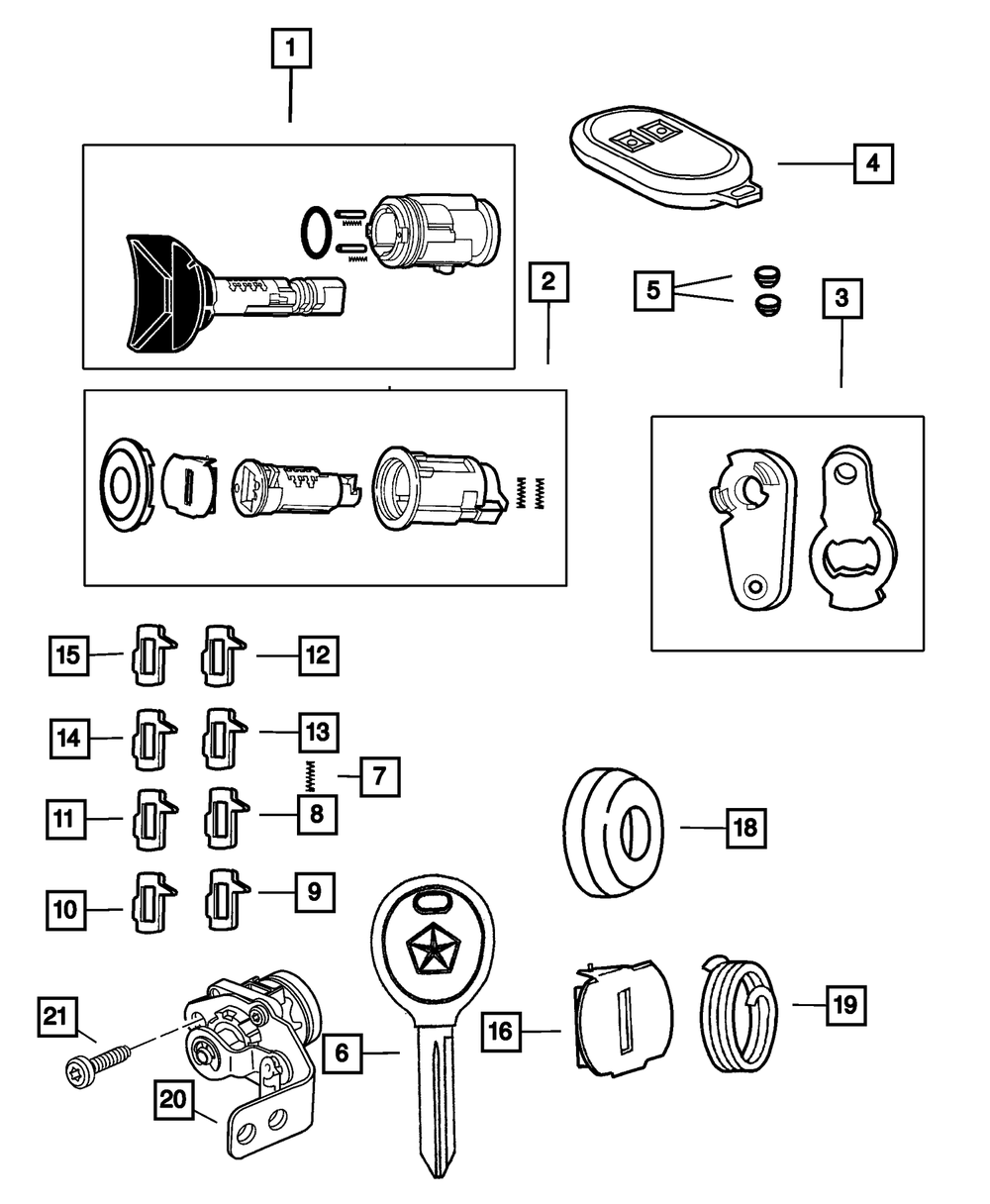 1
4
2
5
3
15
12
14
13
7
11
8
18
10
9
21
6
16
19
20