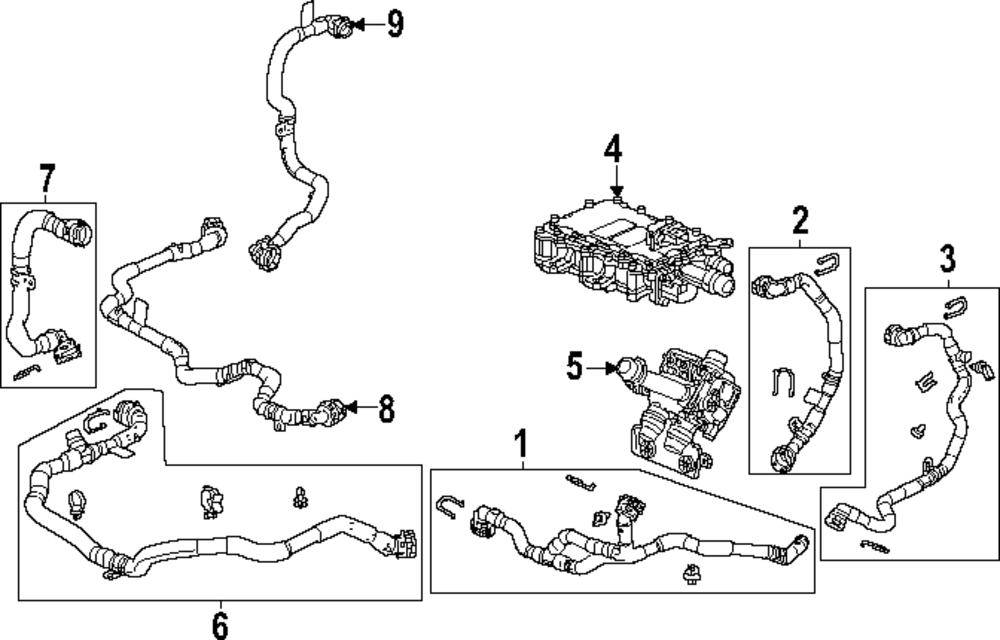 9
7
4
2
3
5
8
1
6