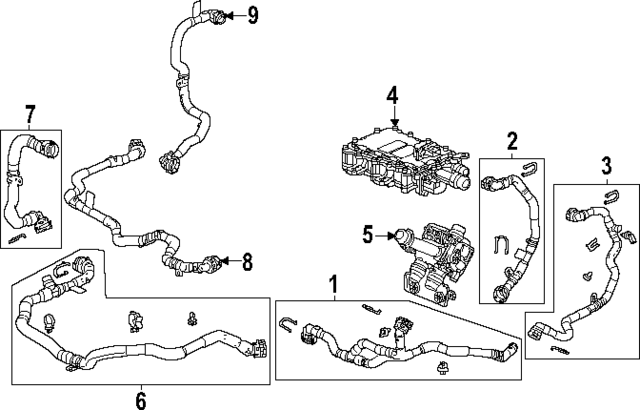 9
7
4
2
3
5
8
1
6