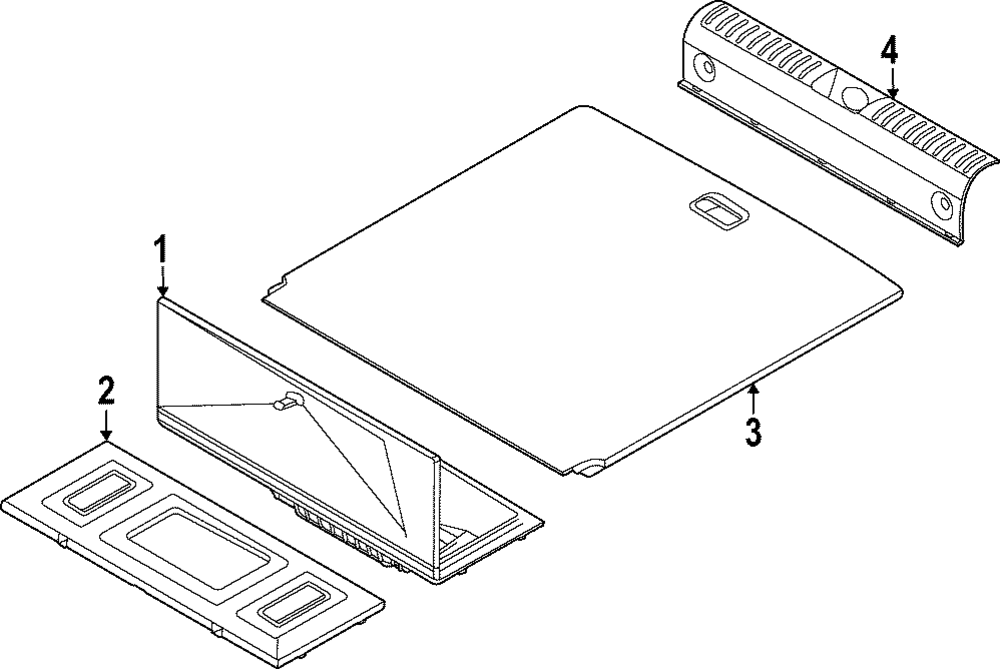 4
1
2
3