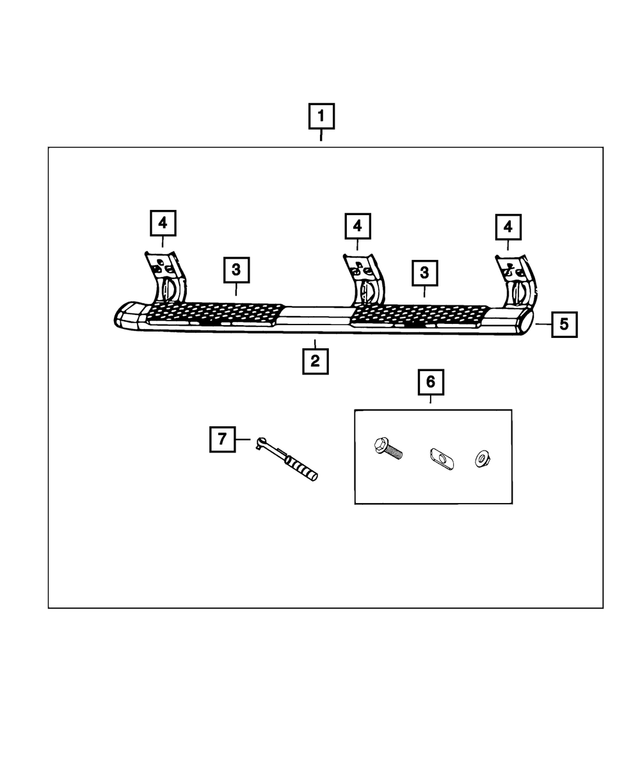 1
4
4
4
3
3
5
2
6
7