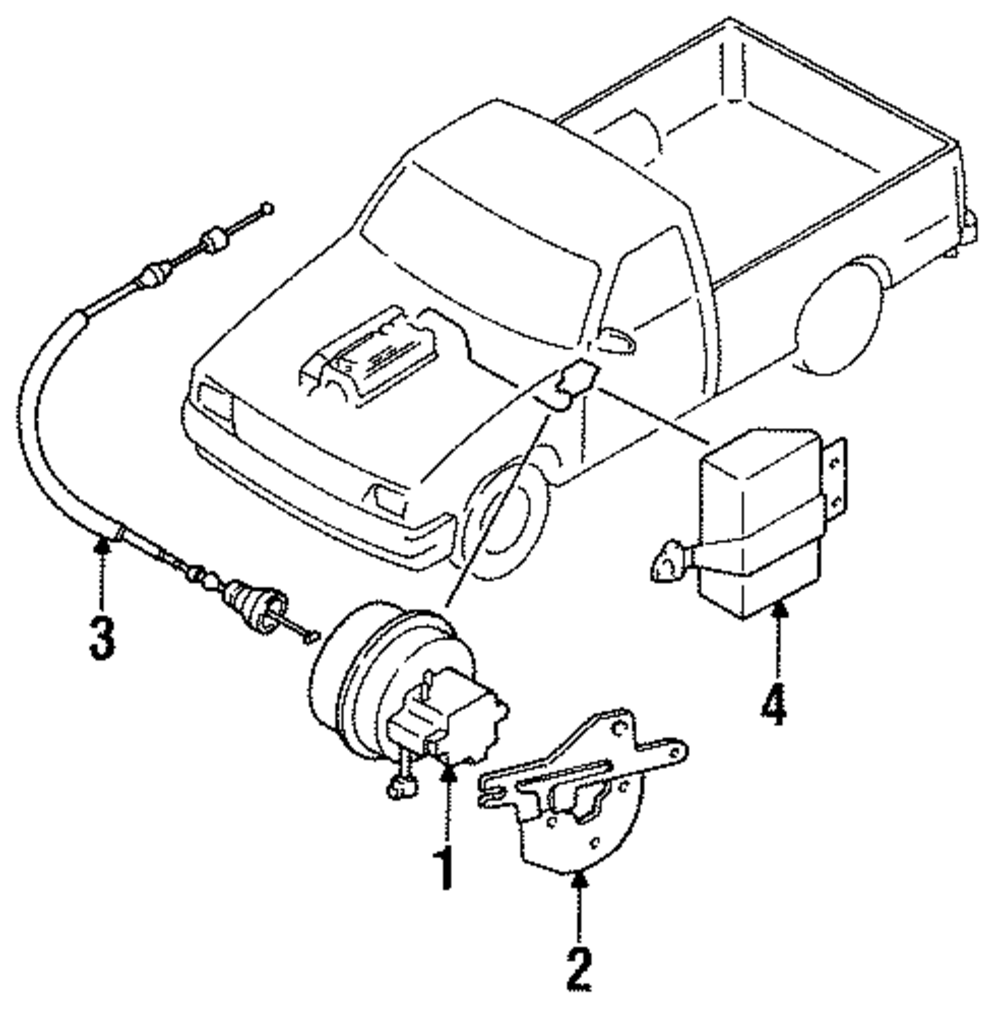 3
4
1
2