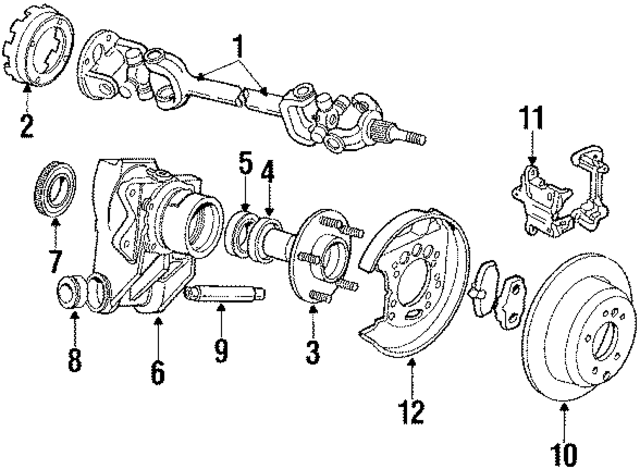 1
2
11
5
4
7
8
6
9
3
12
10