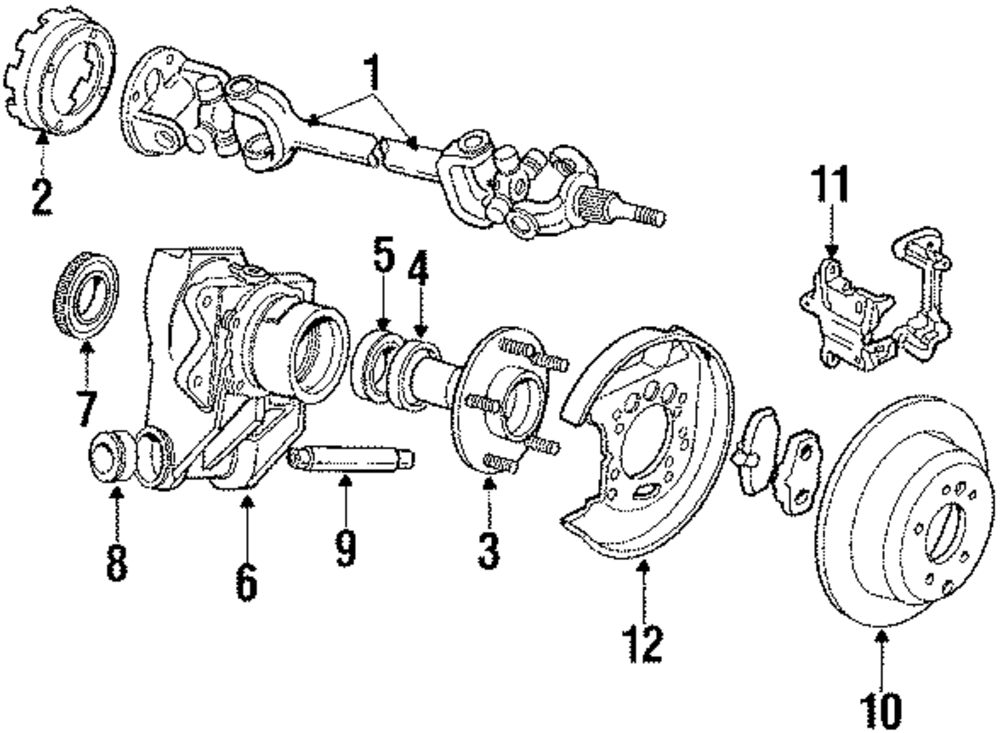 1
2
11
5
4
7
8
6
9
3
12
10