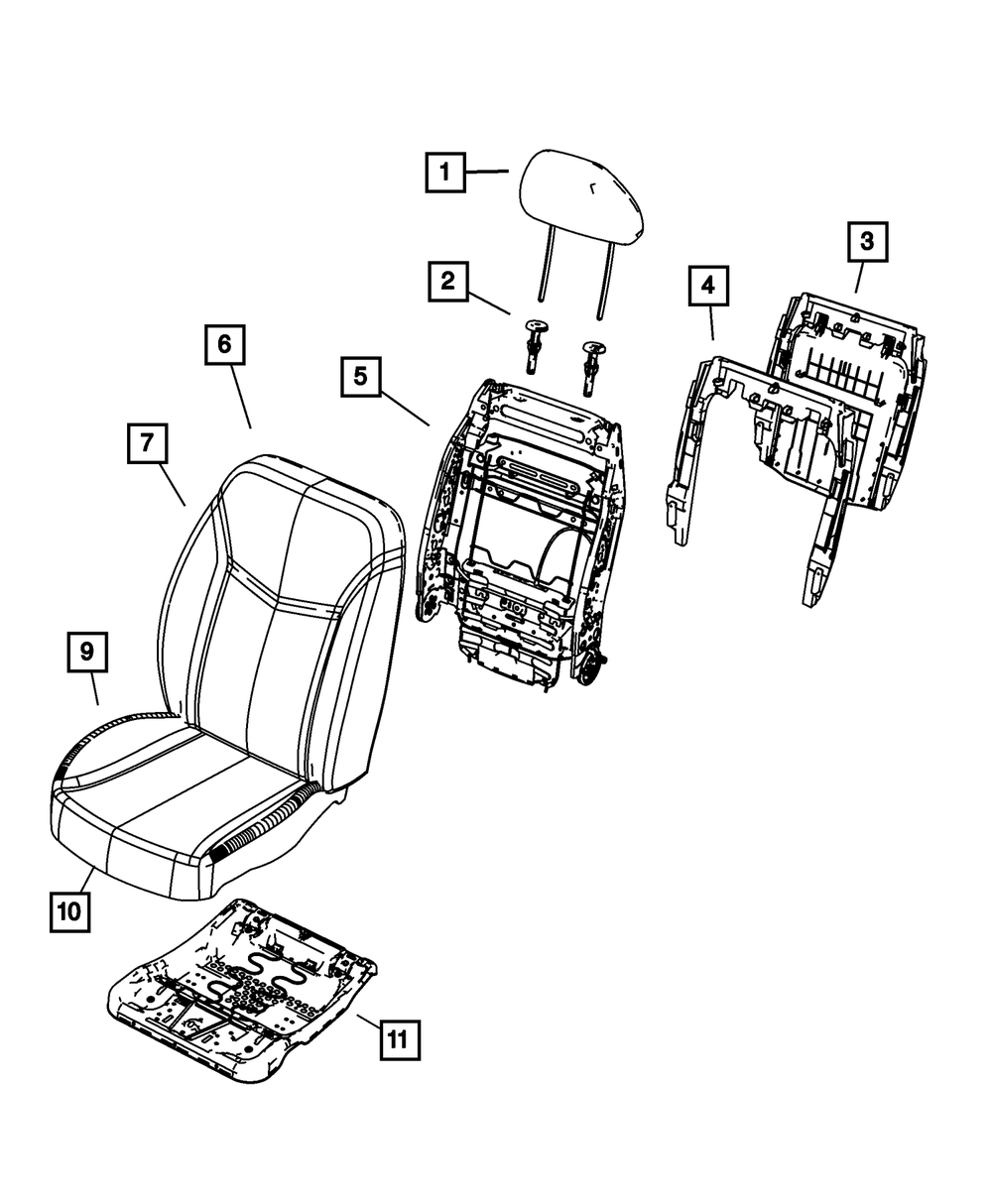 1
2
3
4
5
6
7
9
10
11