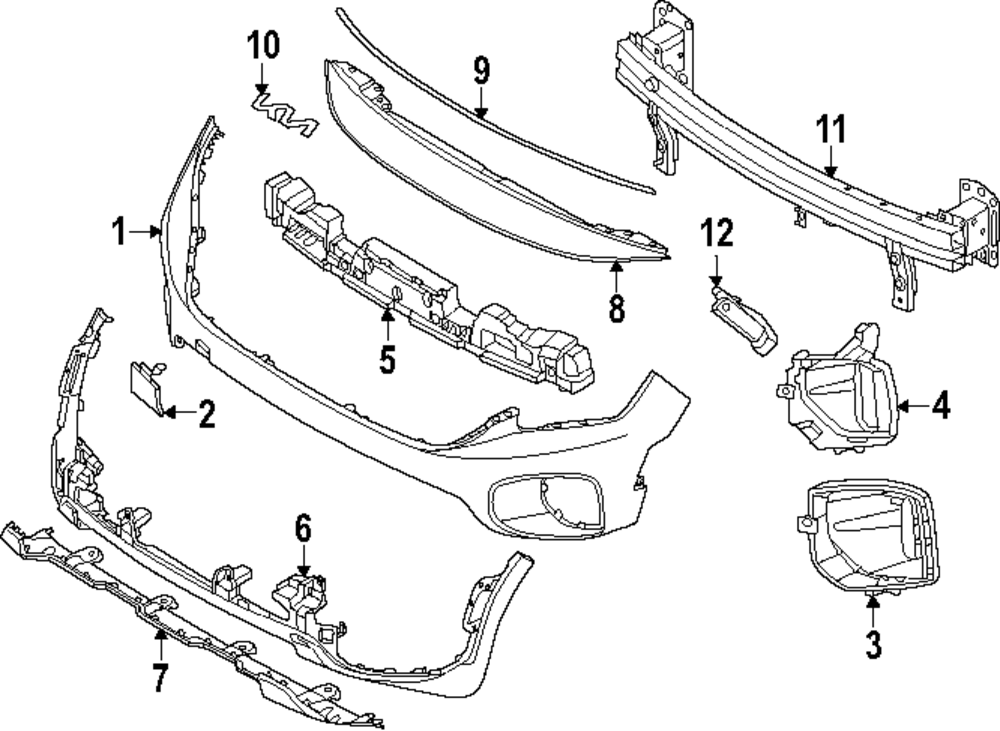 10
9
11
1
12
8
5
2
4
6
7
3