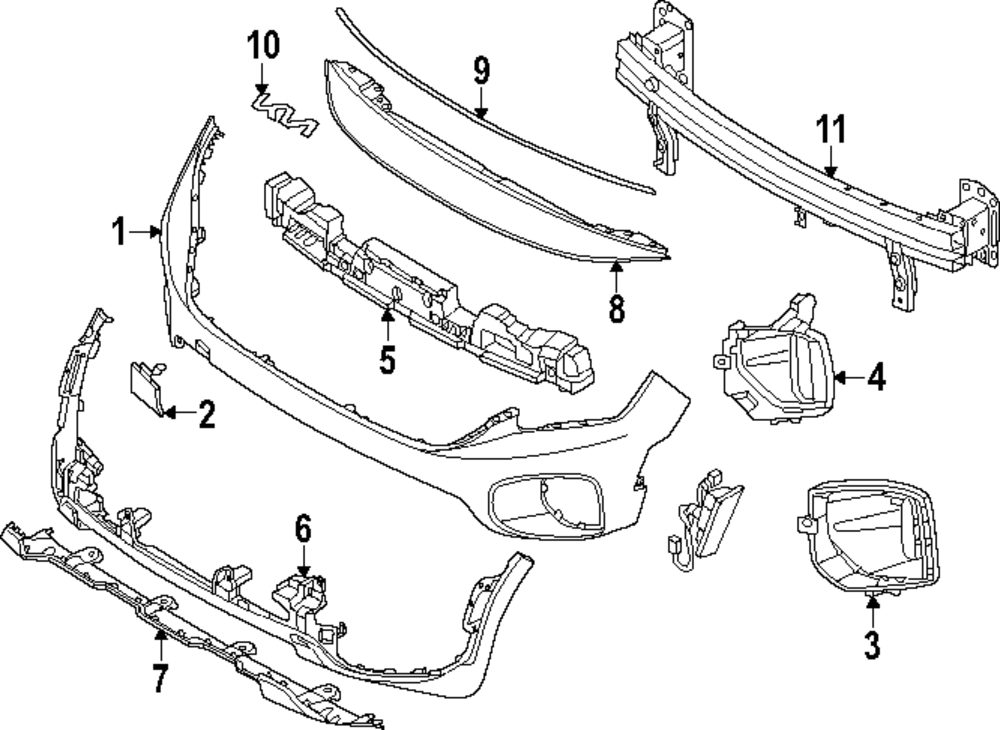 10
9
11
1
8
5
4
2
6
3
7