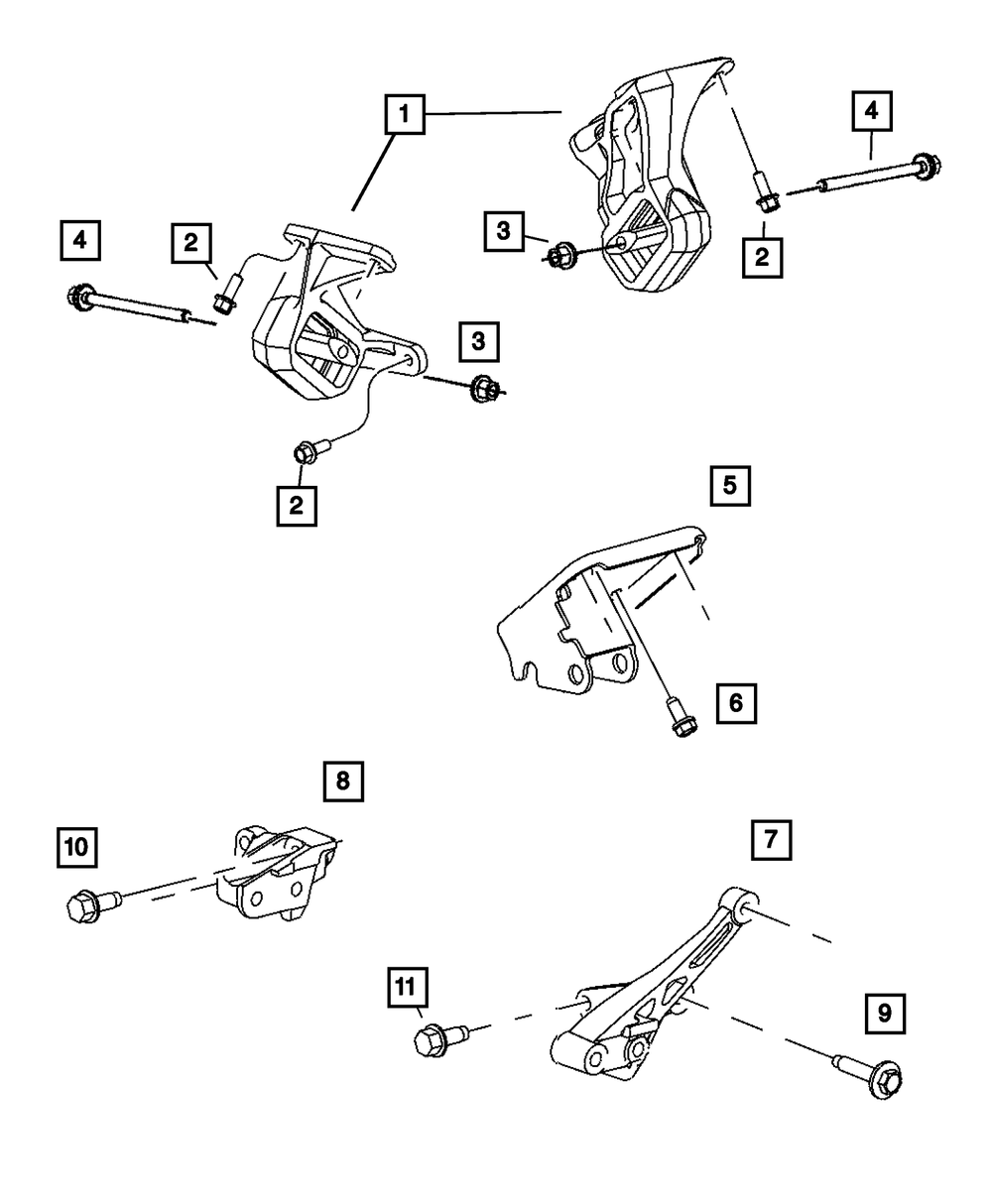 1
4
4
2
3
2
3
2
5
6
8
10
7
11
9