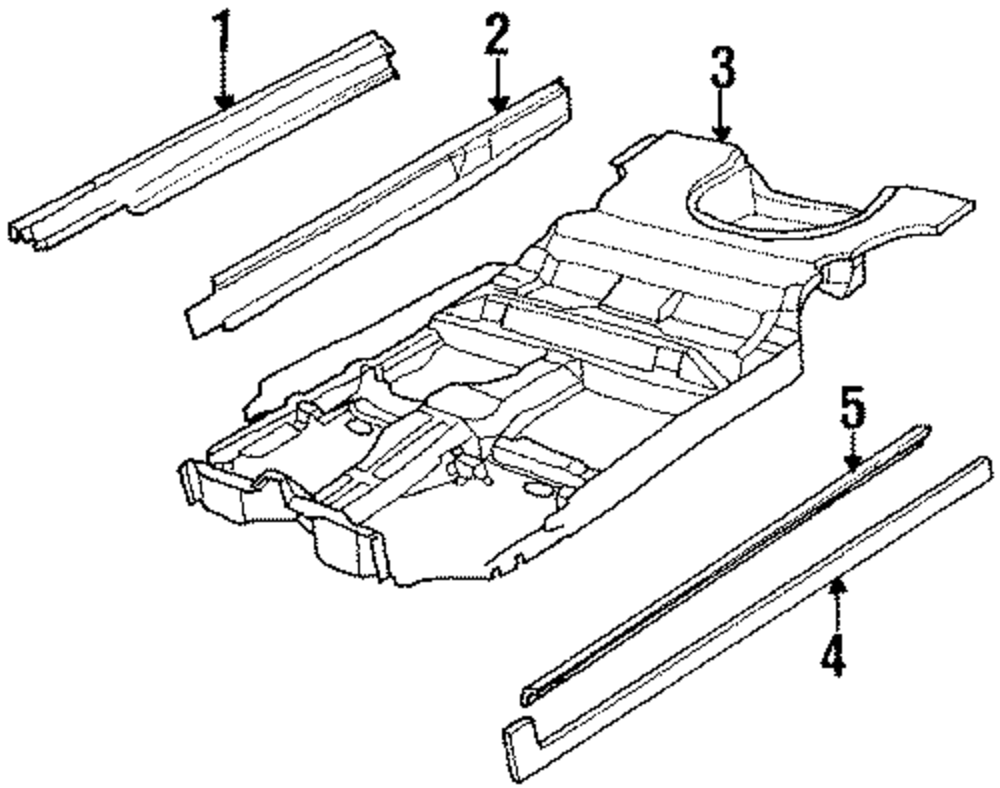 1
2
3
5
4