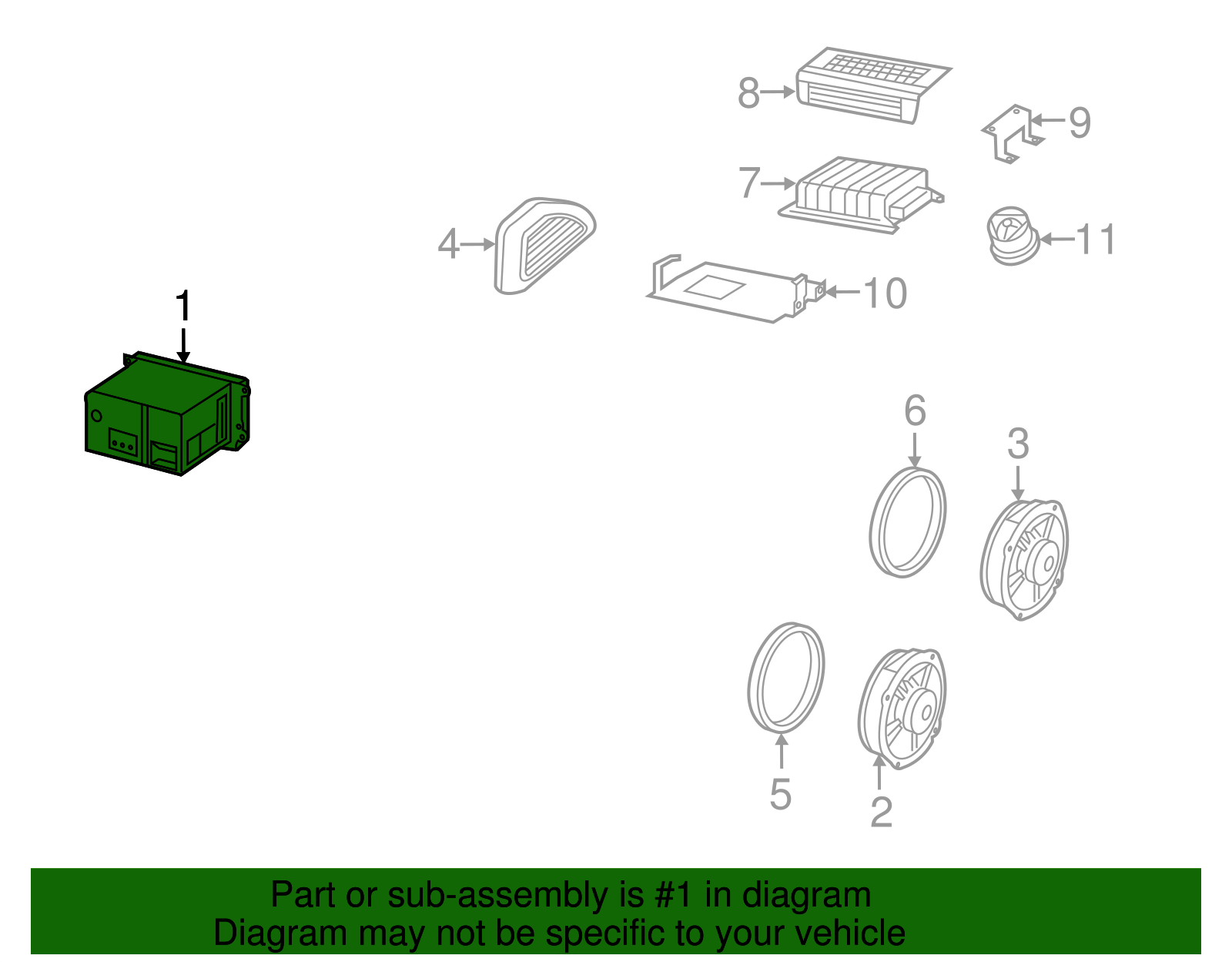 8
9
7
4
11
10
1
6
3
5
2

Part or sub-assembly is #1 in diagram
Diagram may not be specific to your vehicle