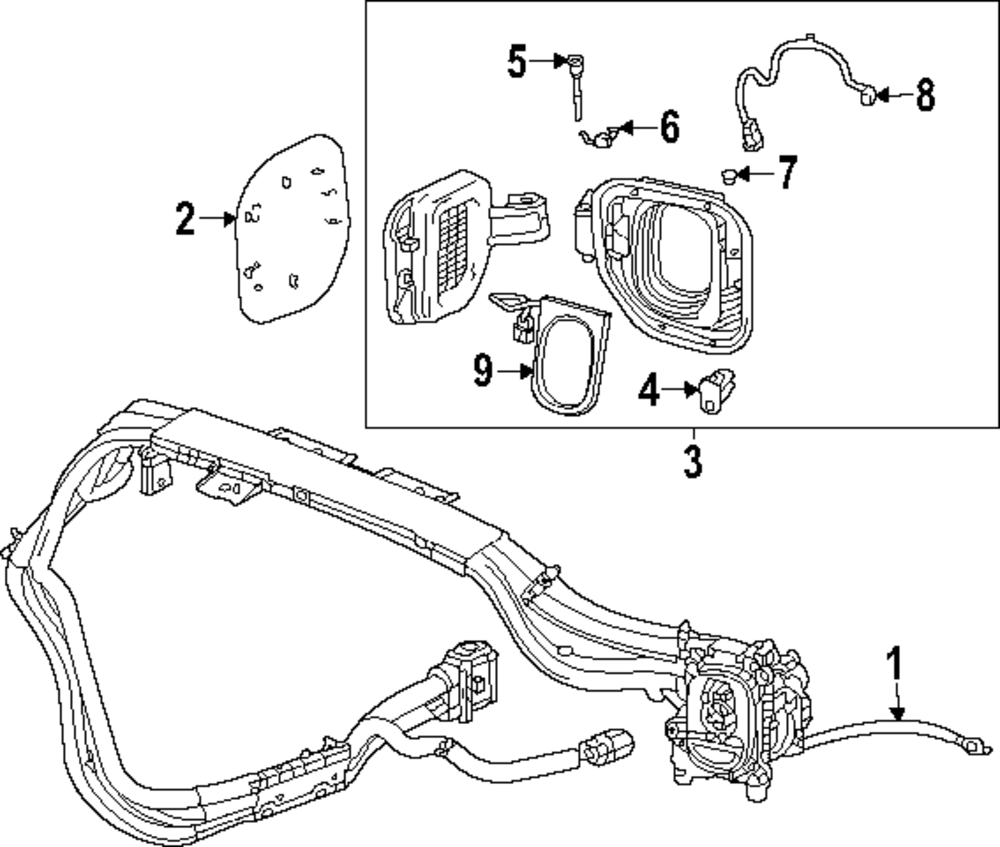 5
8
6
7
2
9
4
3
1