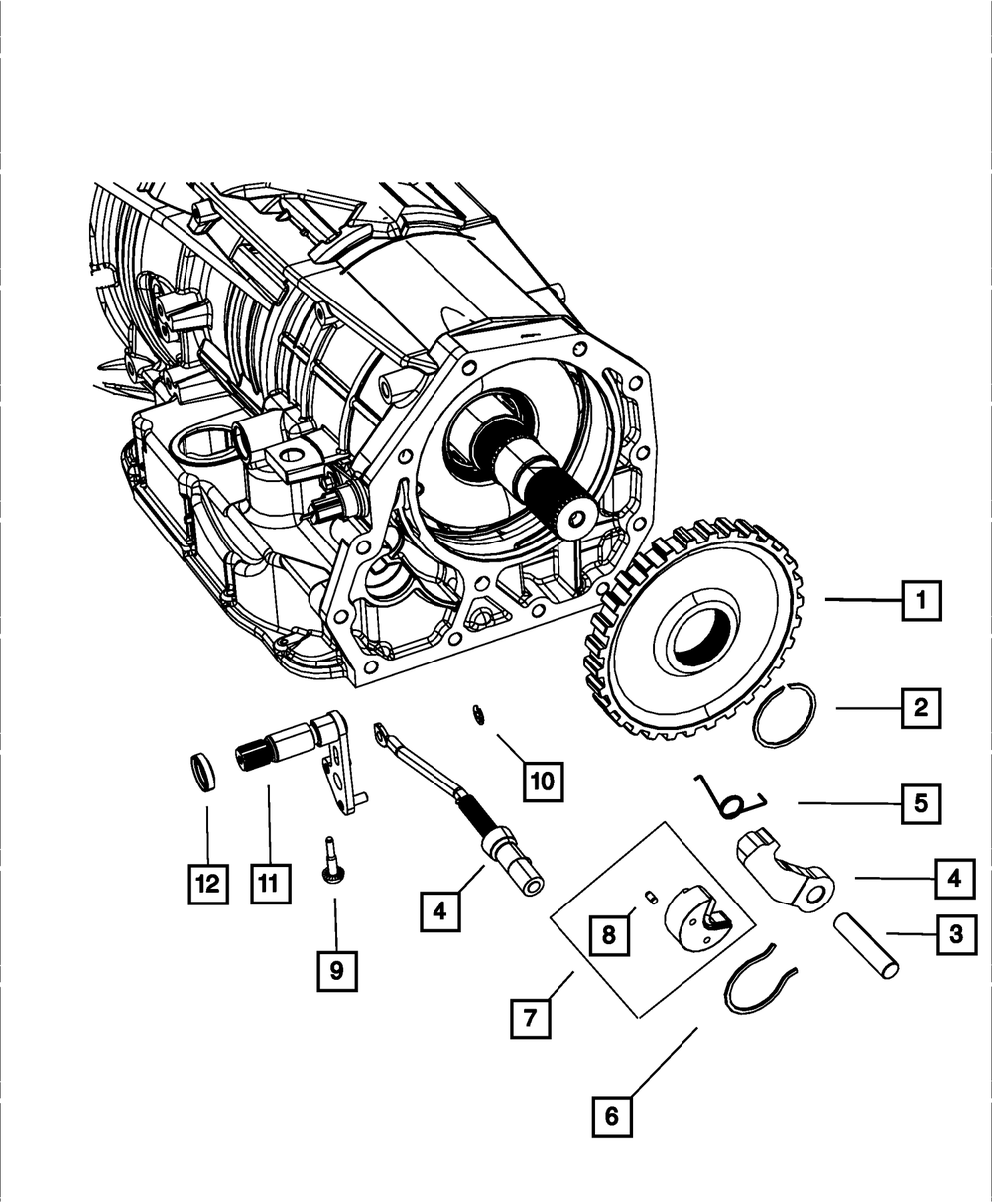 1
2
10
5
4
12
11
4
8
3
9
7
6