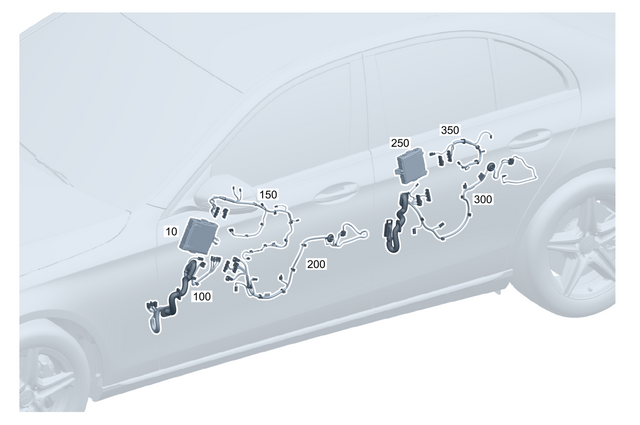 350
250
150
300
10
200
100