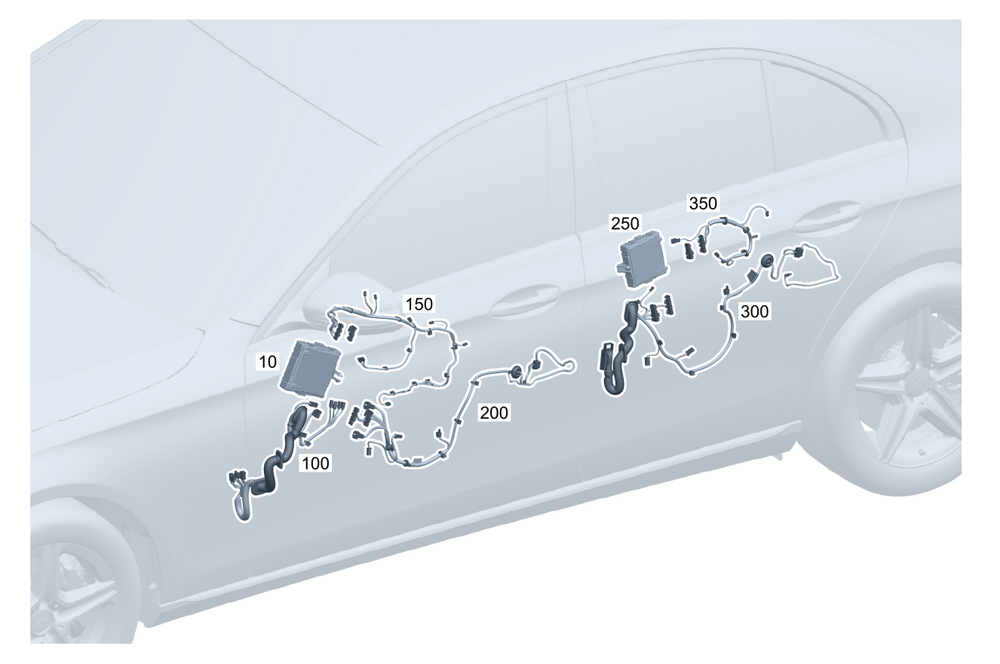 350
250
150
300
10
200
100