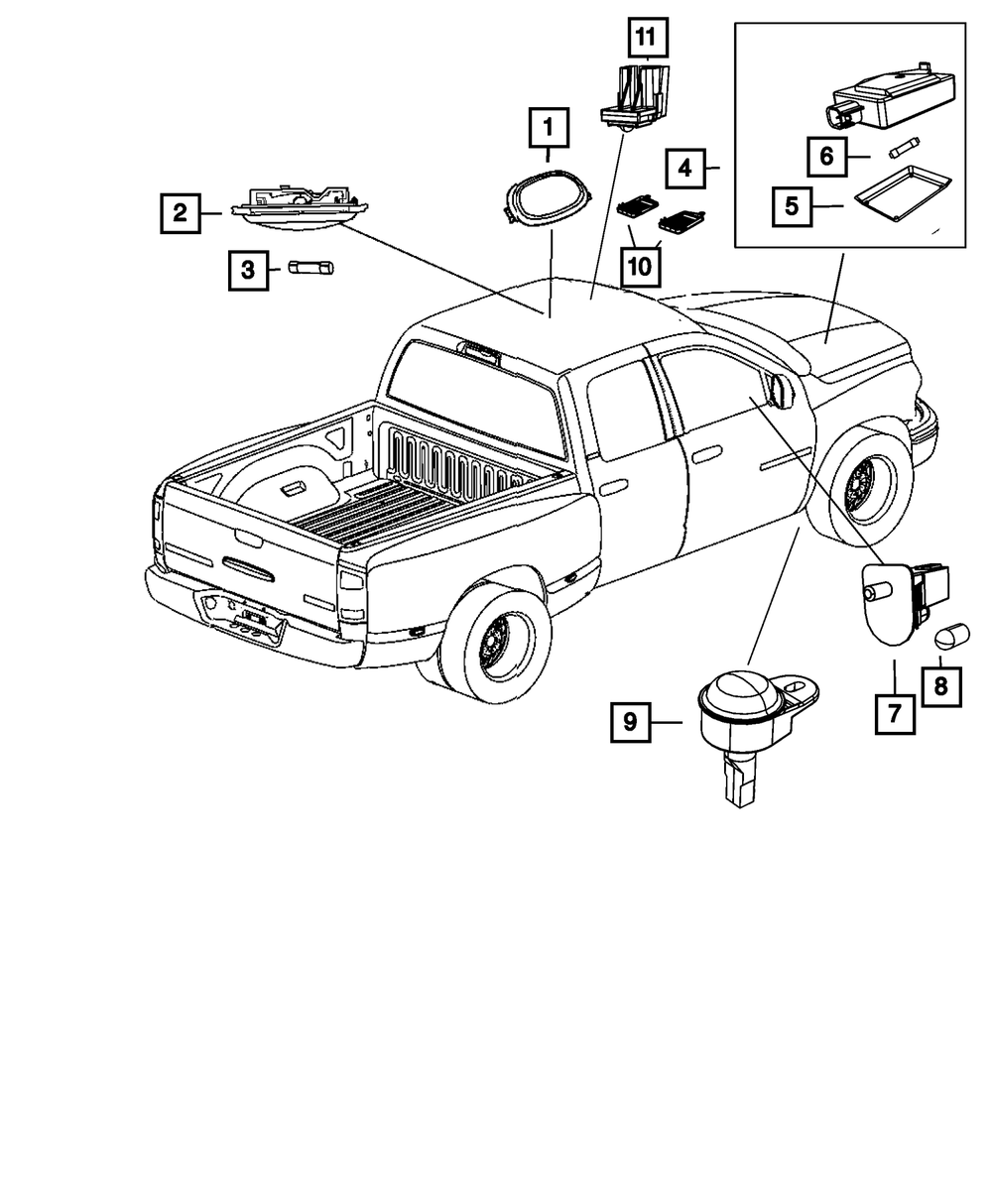 11
1
4
6
5
2
3
10
9
7
8