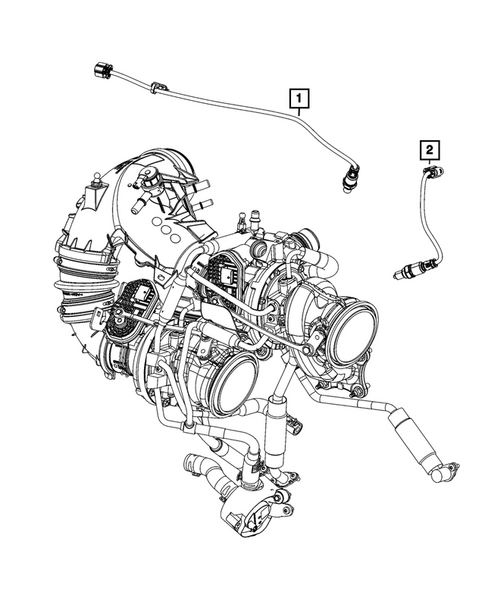 1

2