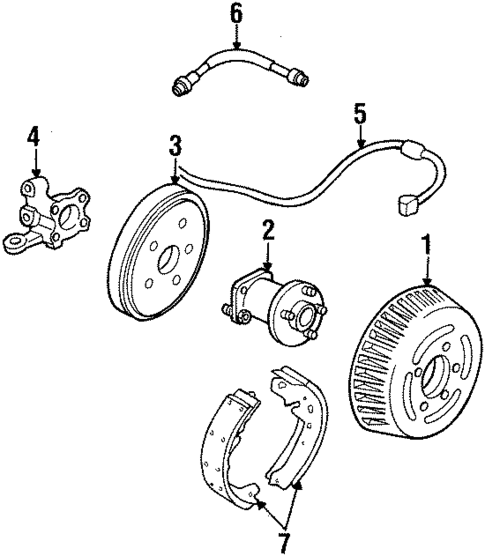 6
4
3
5
2
1
7