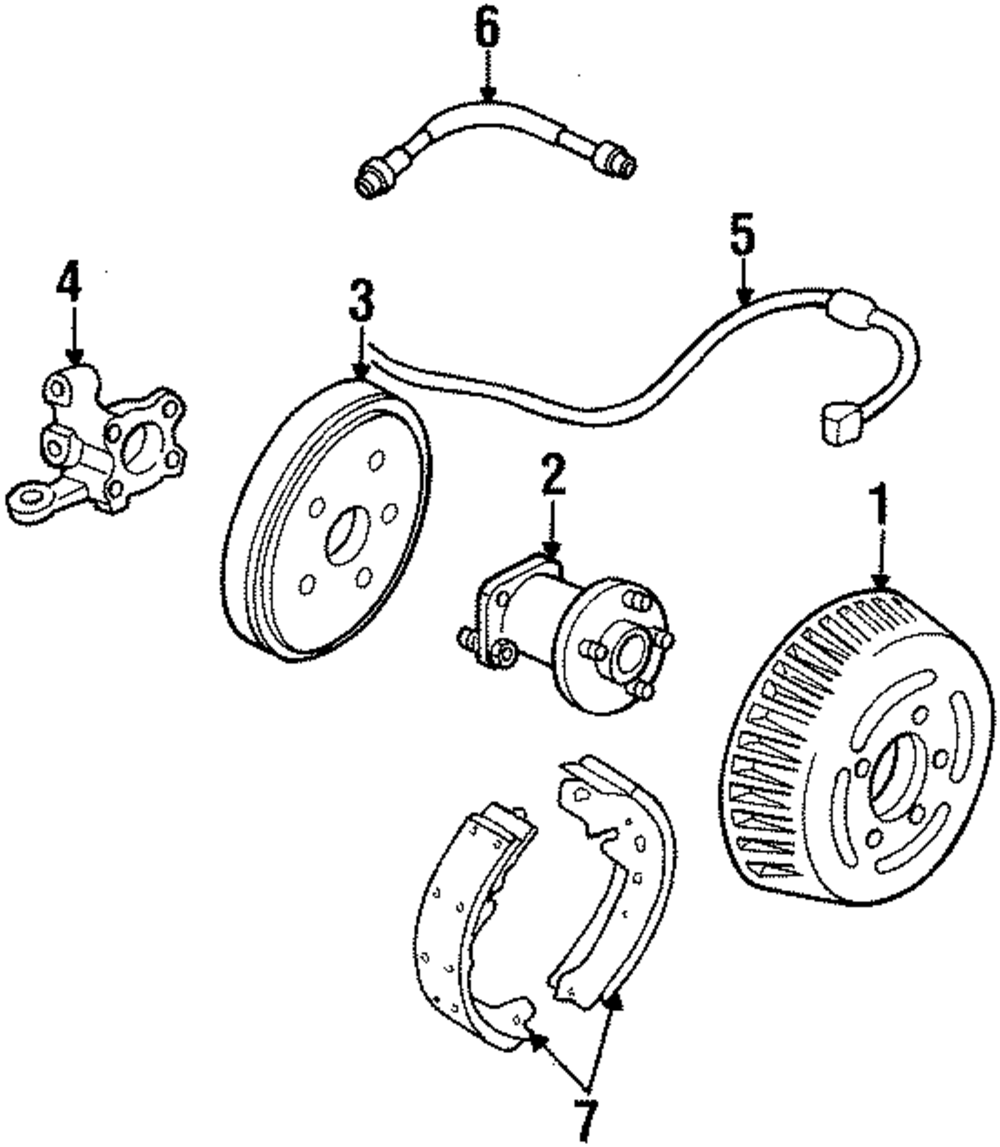 6

5

4

3

2

1

7