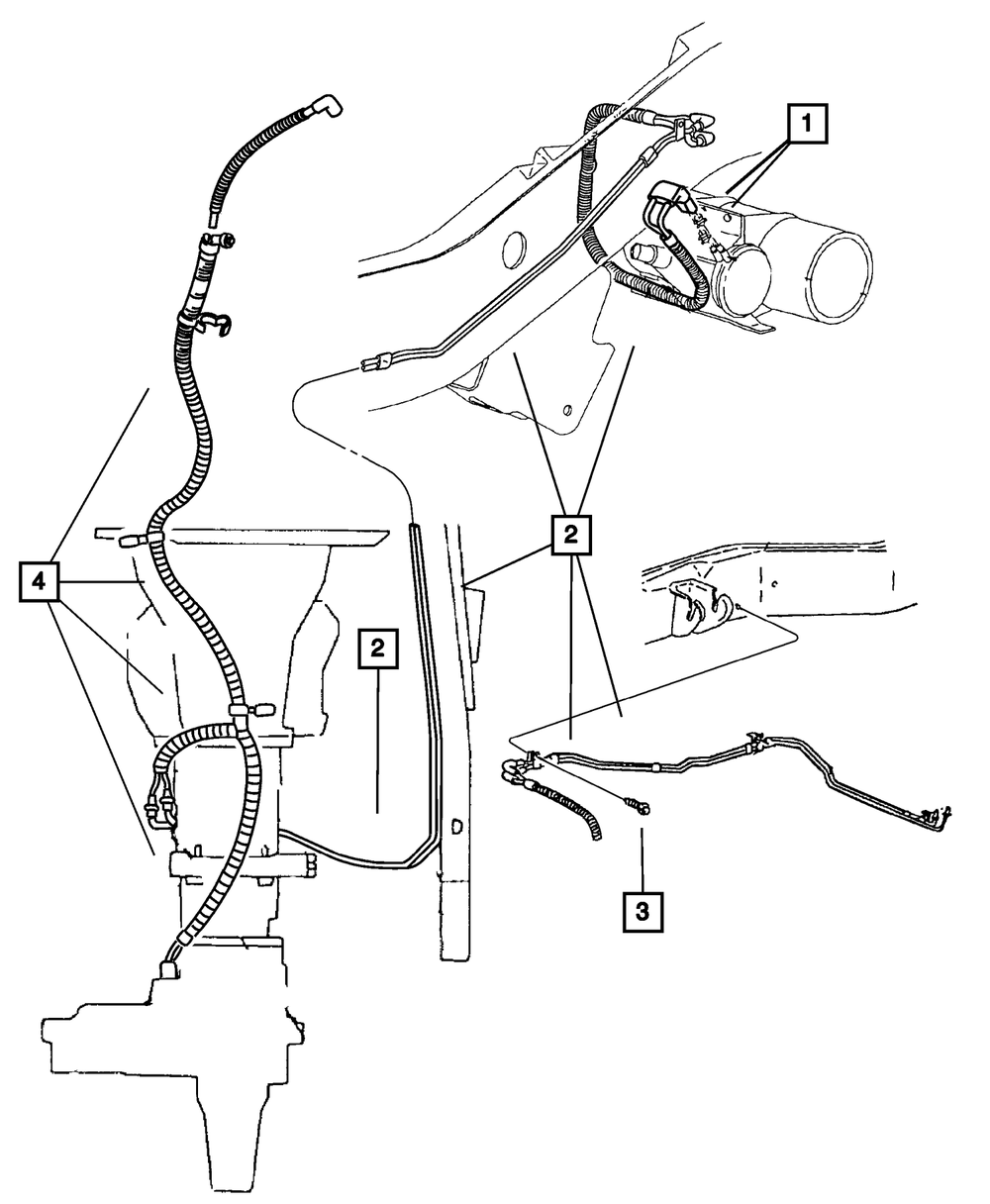 1
2
4
2
3